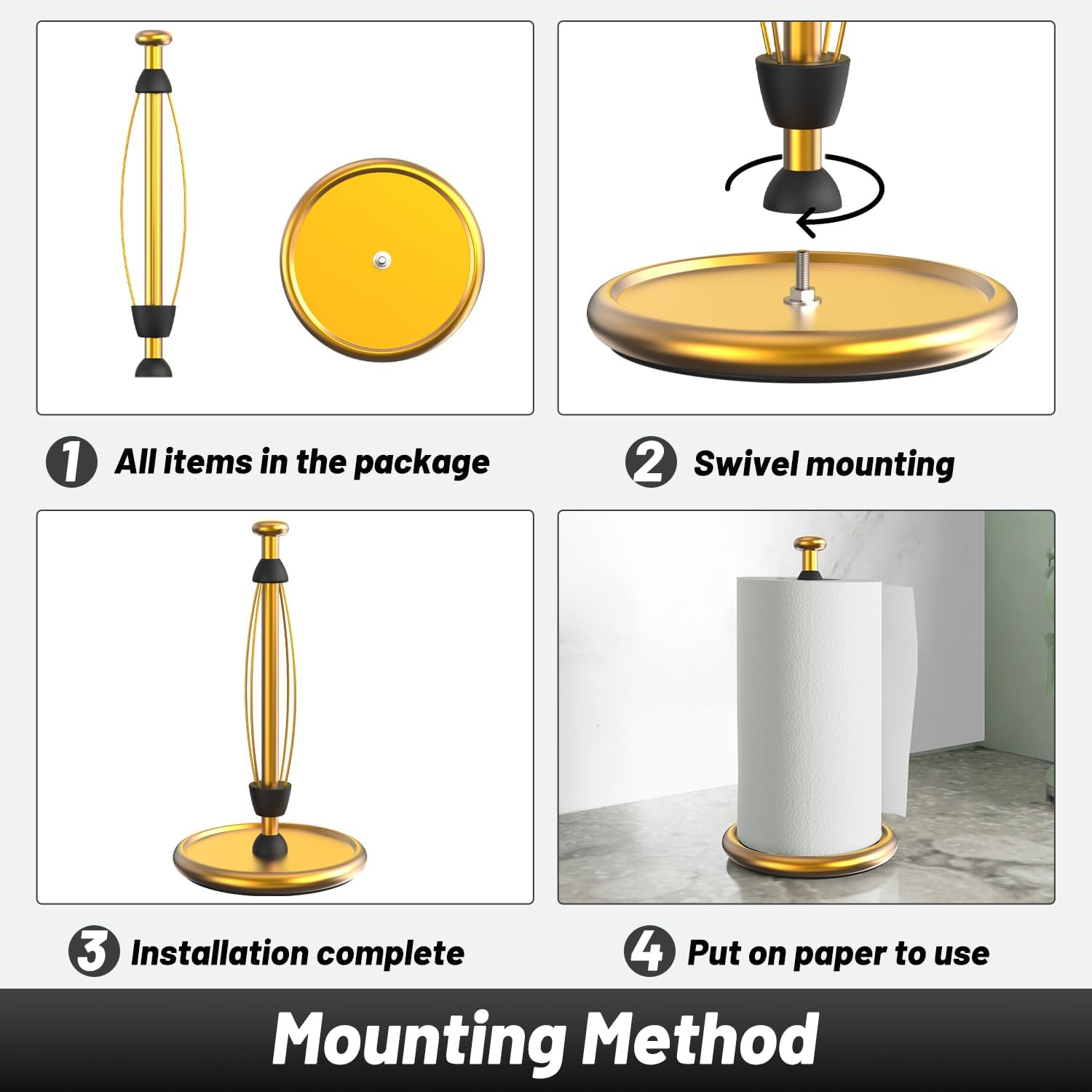 1 All items in the package

2 Swivel mounting

3 Installation complete

4 Put on paper to use

Mounting Method