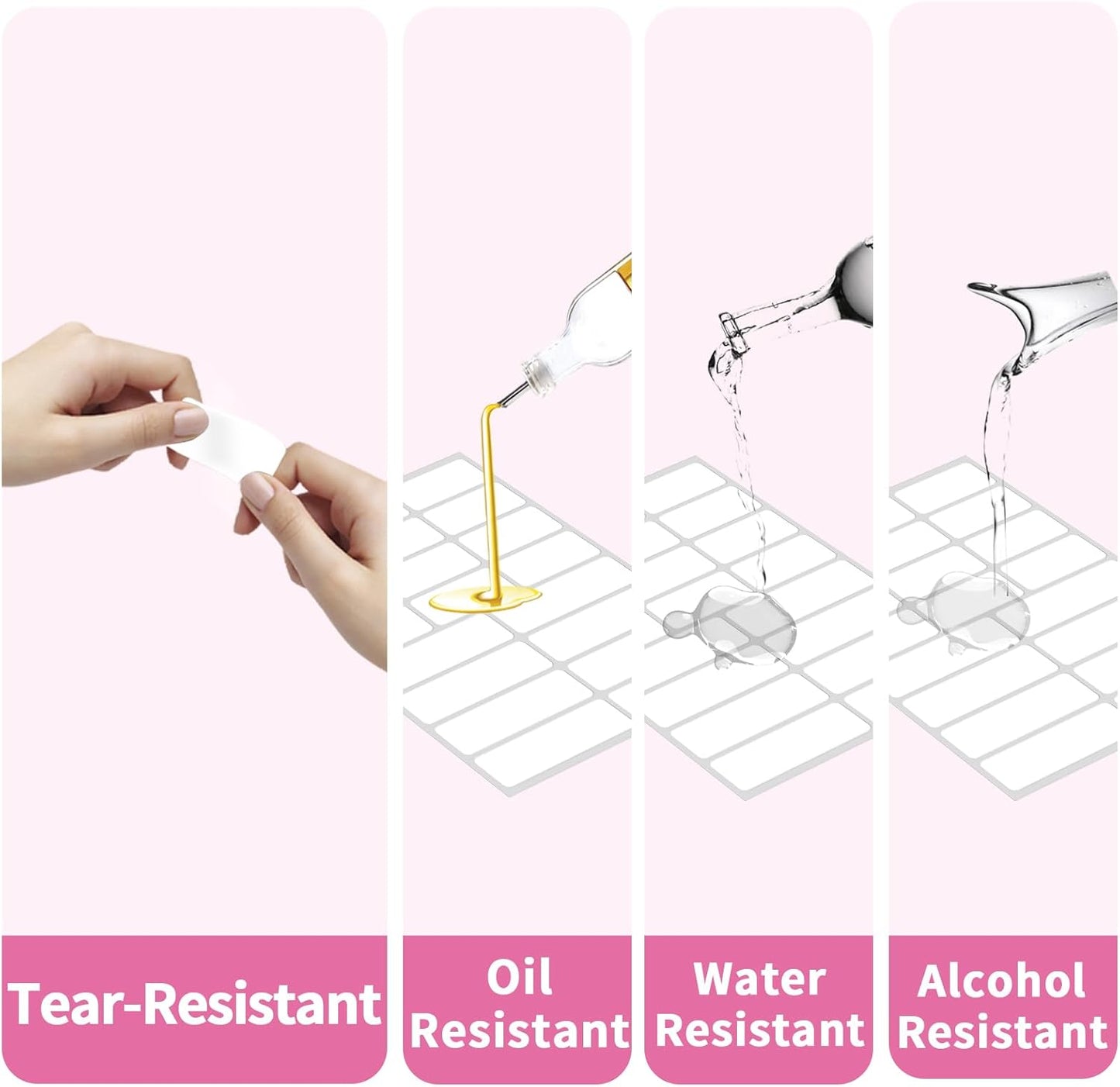 Tear-Resistant

Oil Resistant

Water Resistant

Alcohol Resistant