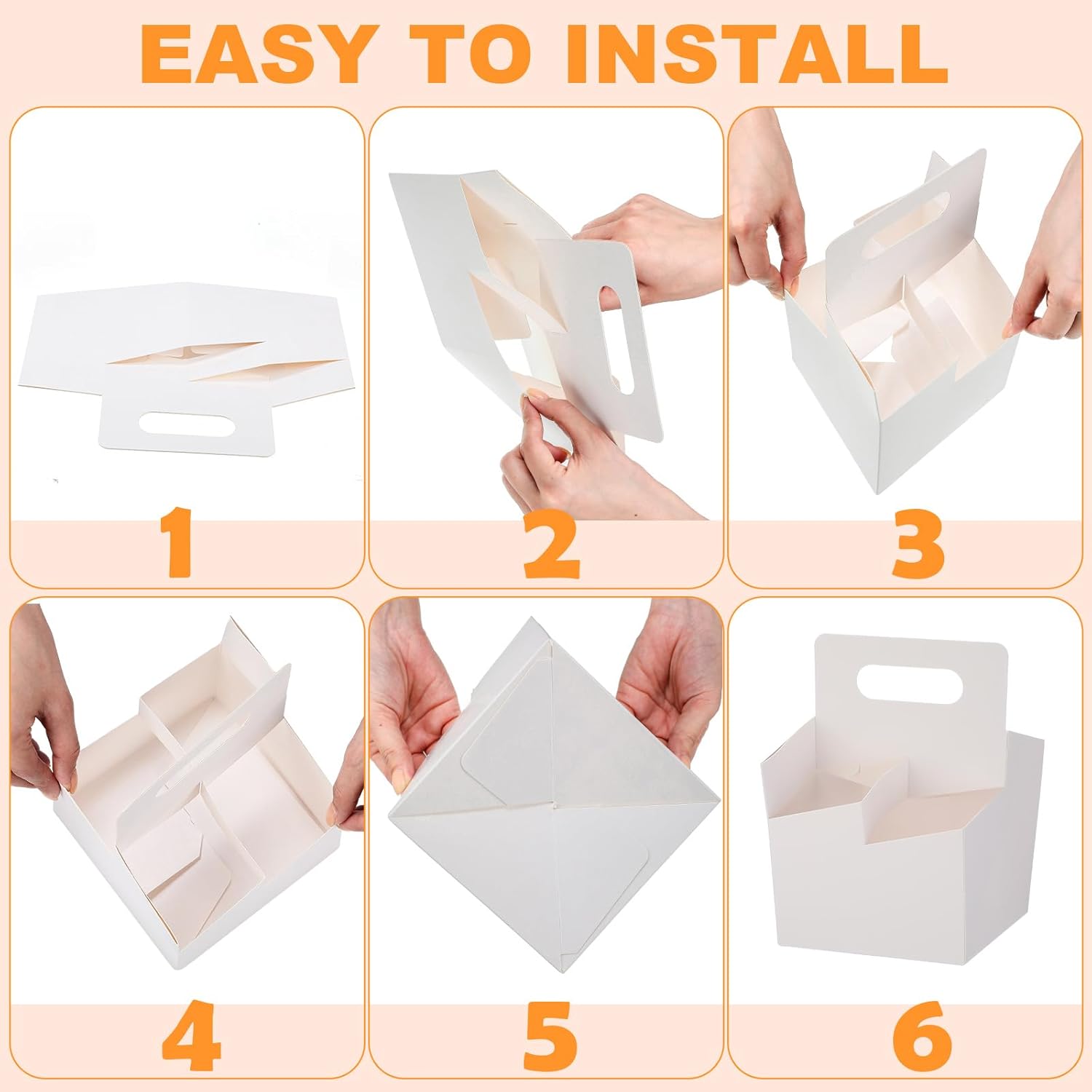 EASY TO INSTALL

1

2

3

4

5

6