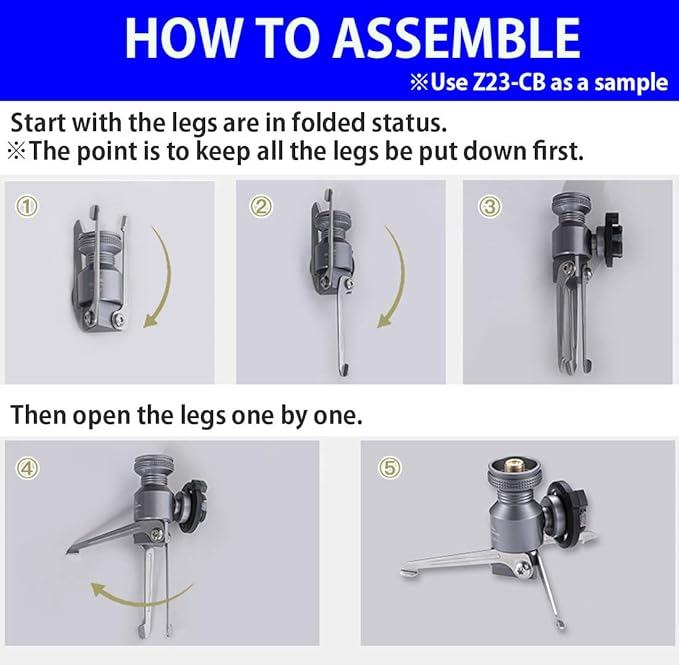 HOW TO ASSEMBLE
※Use Z23-CB as a sample

Start with the legs are in folded status.
※The point is to keep all the legs be put down first.

①

②

③

Then open the legs one by one.

④

⑤