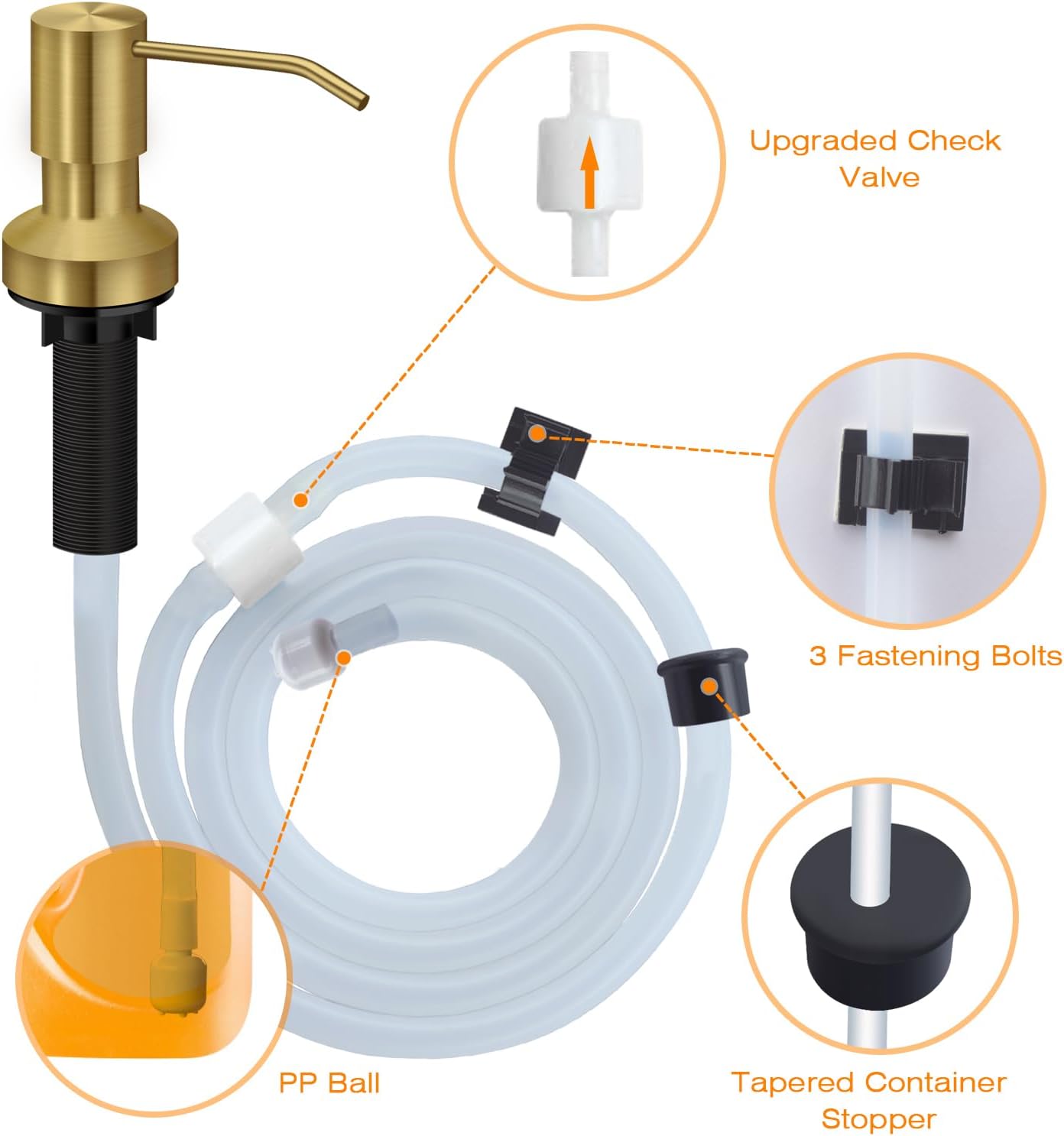 Upgraded Check Valve

3 Fastening Bolts

PP Ball

Tapered Container Stopper