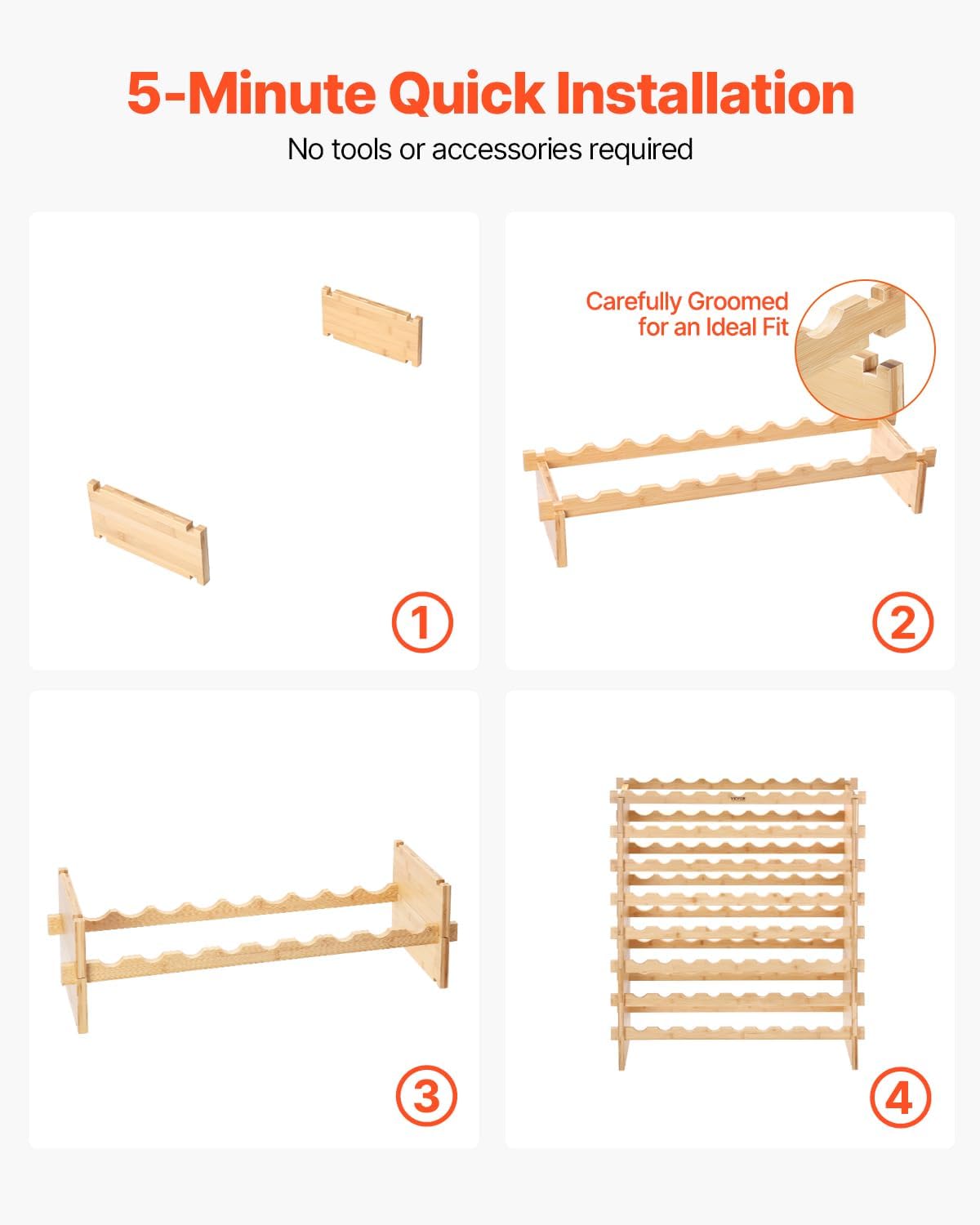 5-Minute Quick Installation

No tools or accessories required

1

Carefully Groomed for an Ideal Fit

2

3

VEVOR

4