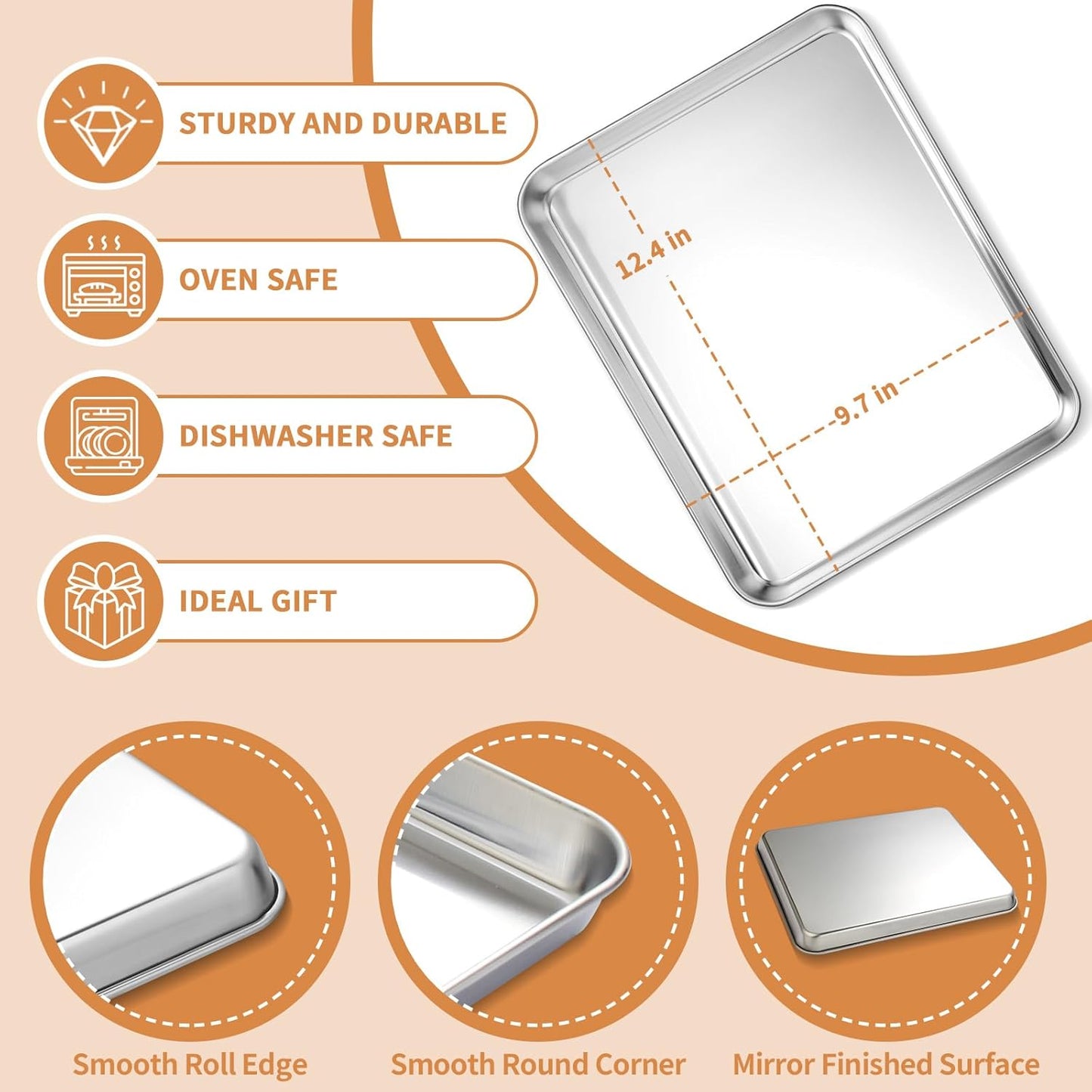 STURDY AND DURABLE

OVEN SAFE

DISHWASHER SAFE

IDEAL GIFT

12.4 in

9.7 in

Smooth Roll Edge

Smooth Round Corner

Mirror Finished Surface