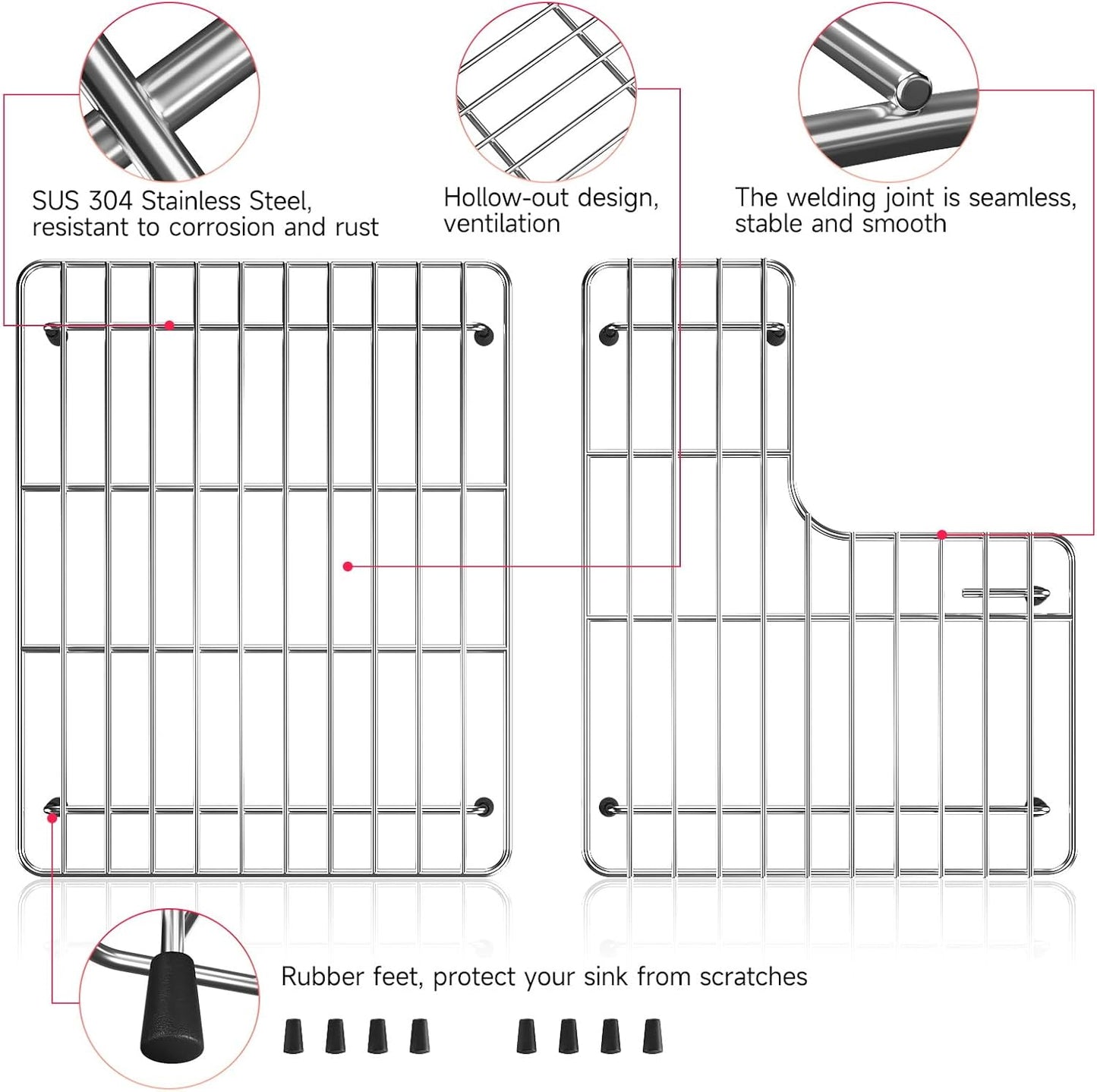 SUS 304 Stainless Steel, resistant to corrosion and rust

Hollow-out design, ventilation

The welding joint is seamless, stable and smooth

Rubber feet, protect your sink from scratches