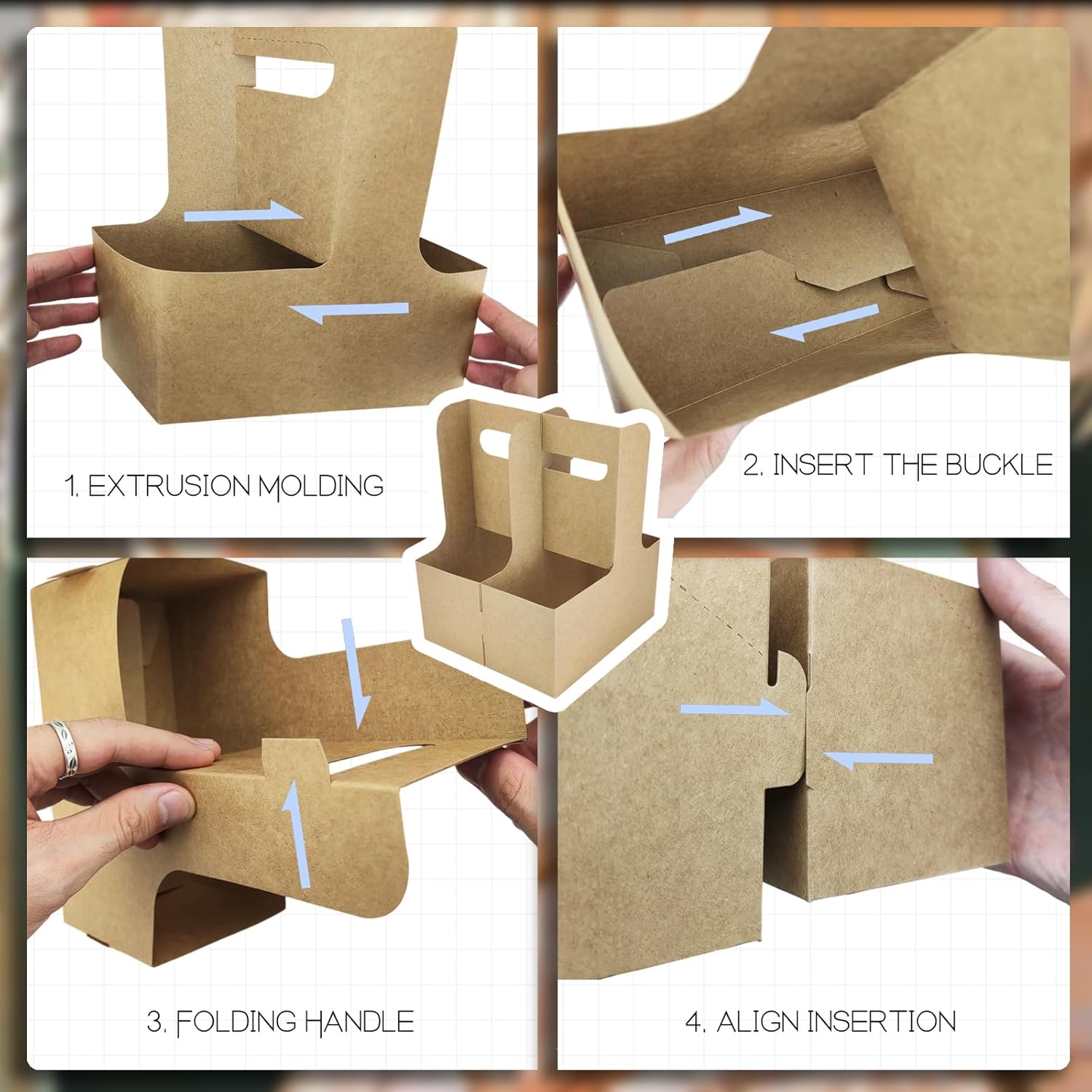 1. EXTRUSION MOLDING

2. INSERT THE BUCKLE

3. FOLDING HANDLE

4. ALIGN INSERTION