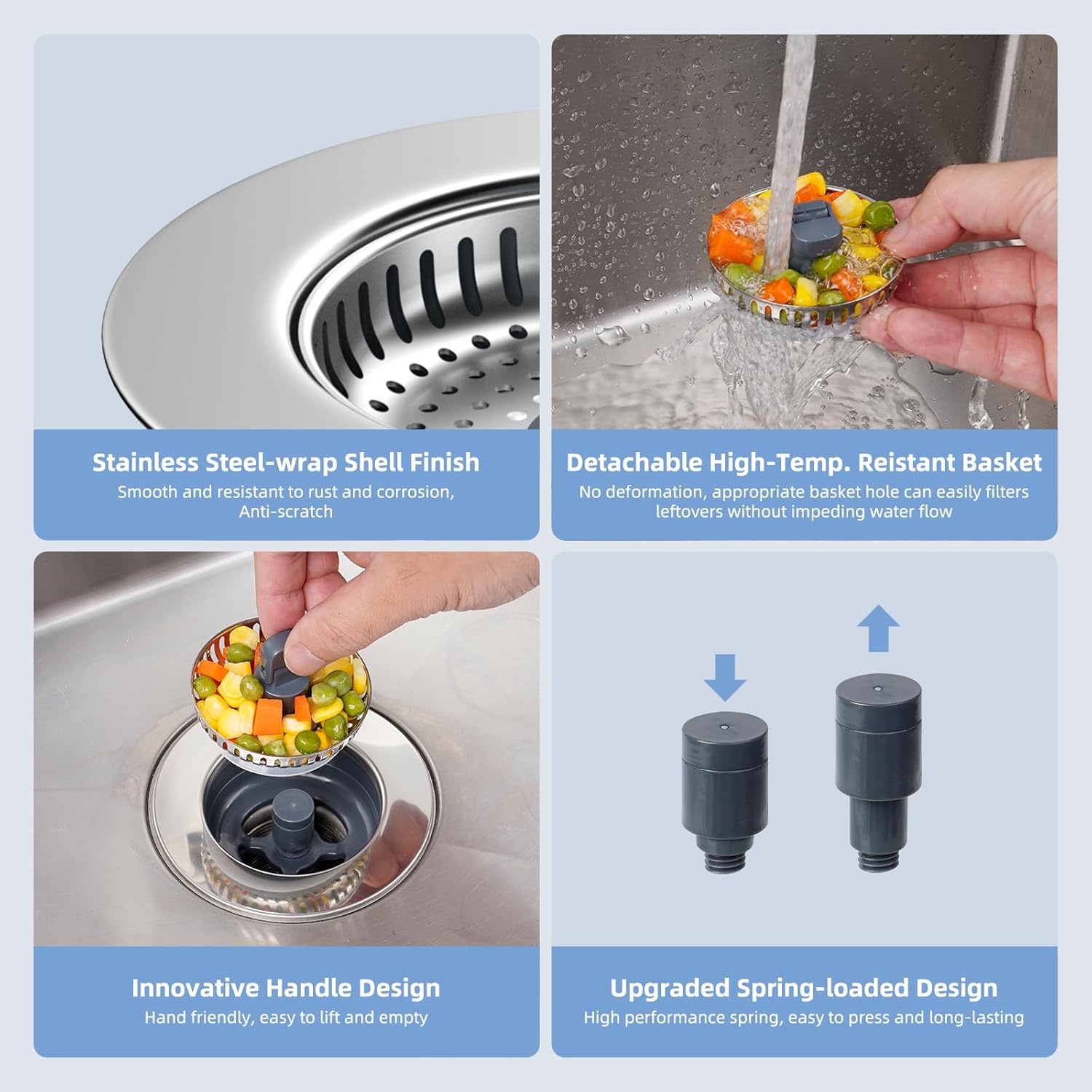 Stainless Steel-wrap Shell Finish
Smooth and resistant to rust and corrosion, Anti-scratch

Detachable High-Temp. Reistant Basket
No deformation, appropriate basket hole can easily filters leftovers without impeding water flow

Innovative Handle Design
Hand friendly, easy to lift and empty

Upgraded Spring-loaded Design
High performance spring, easy to press and long-lasting