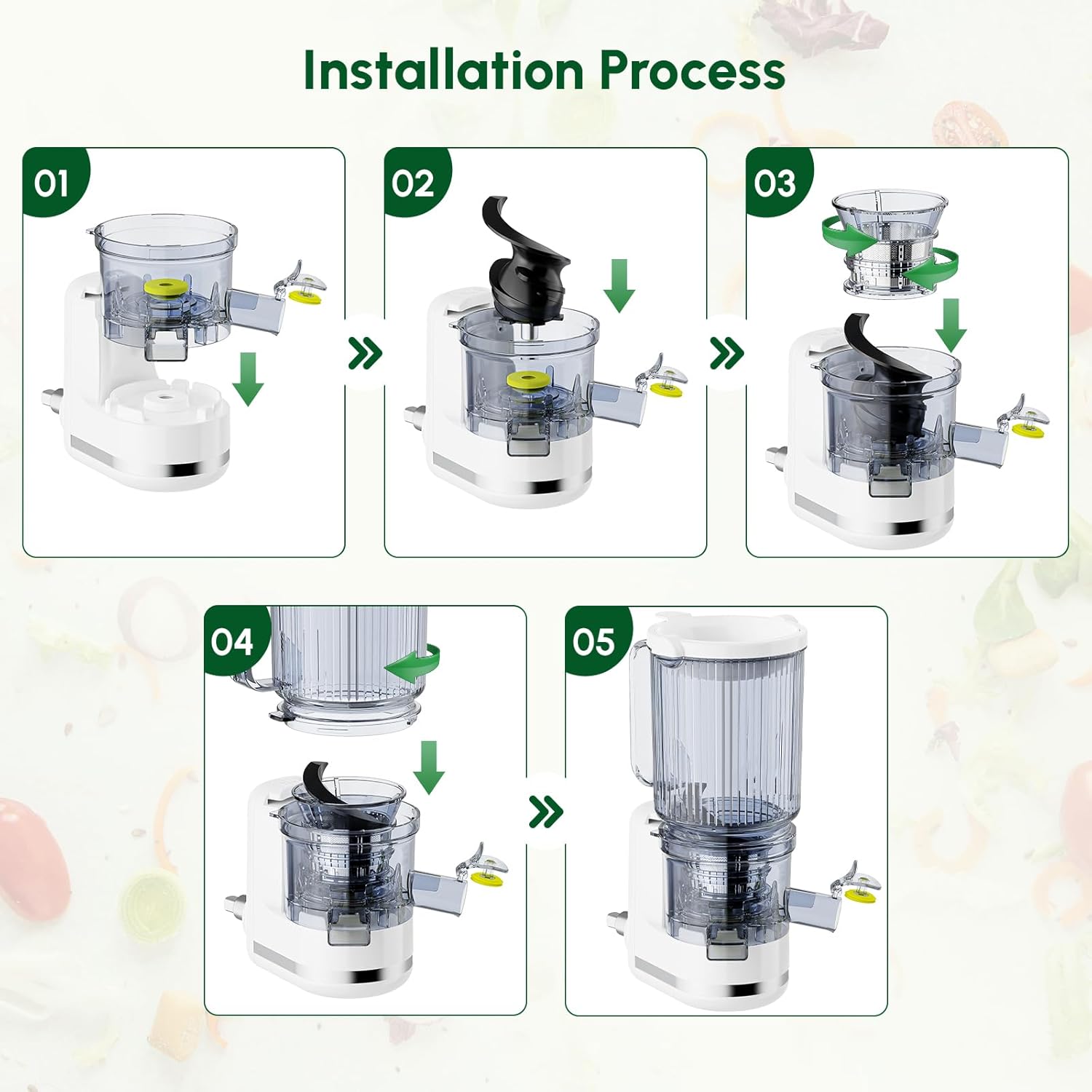 Installation Process

01

02

03

04

05