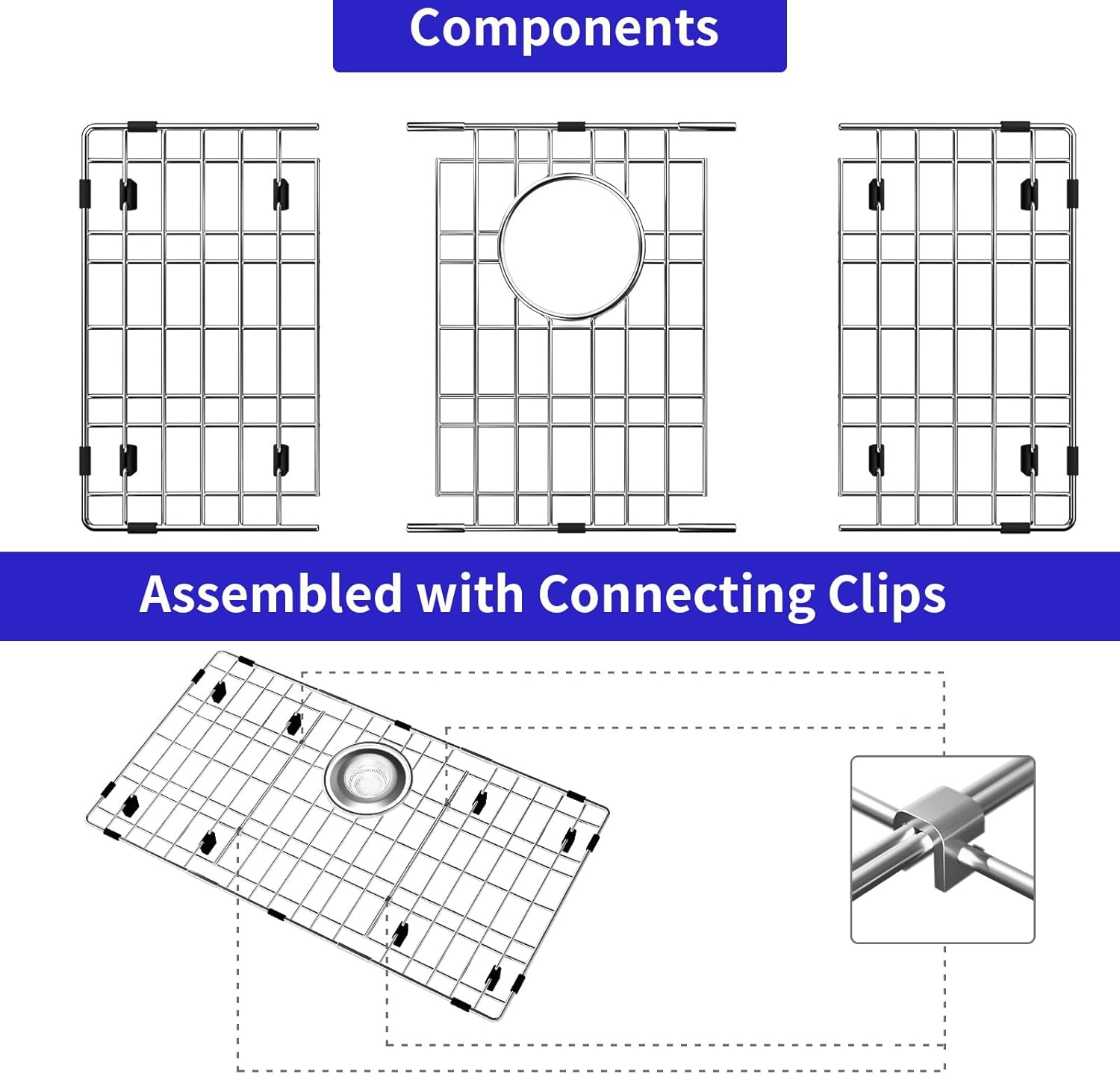 Components

Assembled with Connecting Clips