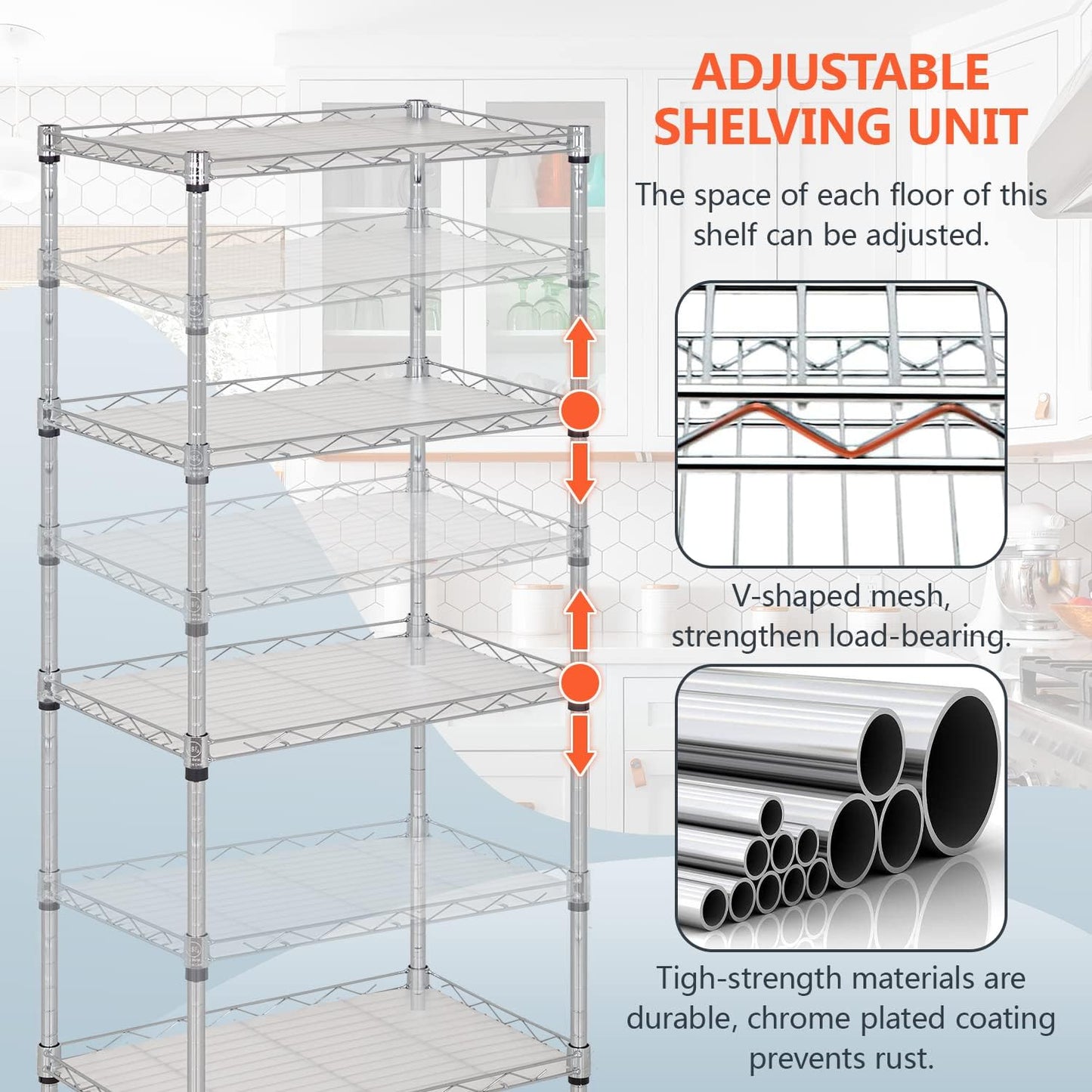 ADJUSTABLE SHELVING UNIT

The space of each floor of this shelf can be adjusted.

V-shaped mesh, strengthen load-bearing.

Tigh-strength materials are durable, chrome plated coating prevents rust.