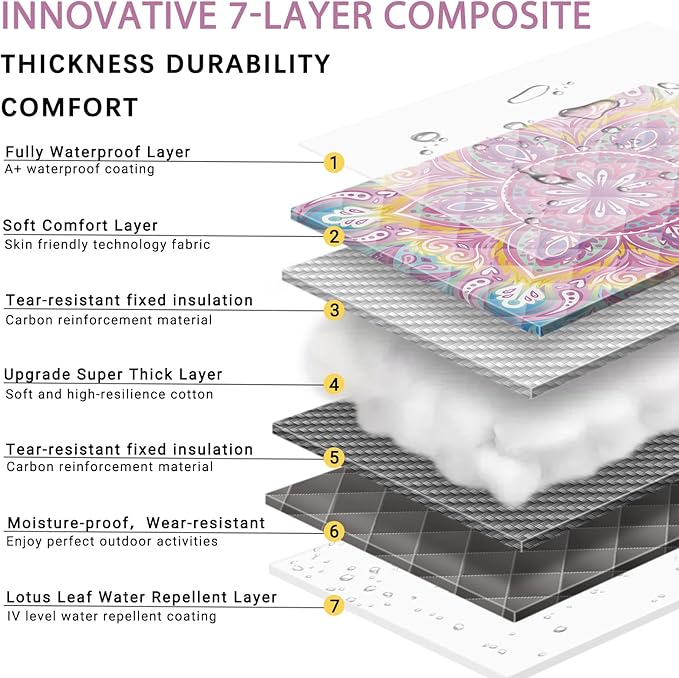 INNOVATIVE 7-LAYER COMPOSITE

THICKNESS DURABILITY

COMFORT

Fully Waterproof Layer
A+ waterproof coating

1

Soft Comfort Layer
Skin friendly technology fabric

2

Tear-resistant fixed insulation
Carbon reinforcement material

3

Upgrade Super Thick Layer
Soft and high-resilience cotton

4

Tear-resistant fixed insulation
Carbon reinforcement material

5

Moisture-proof, Wear-resistant
Enjoy perfect outdoor activities

6

Lotus Leaf Water Repellent Layer
IV level water repellent coating

7