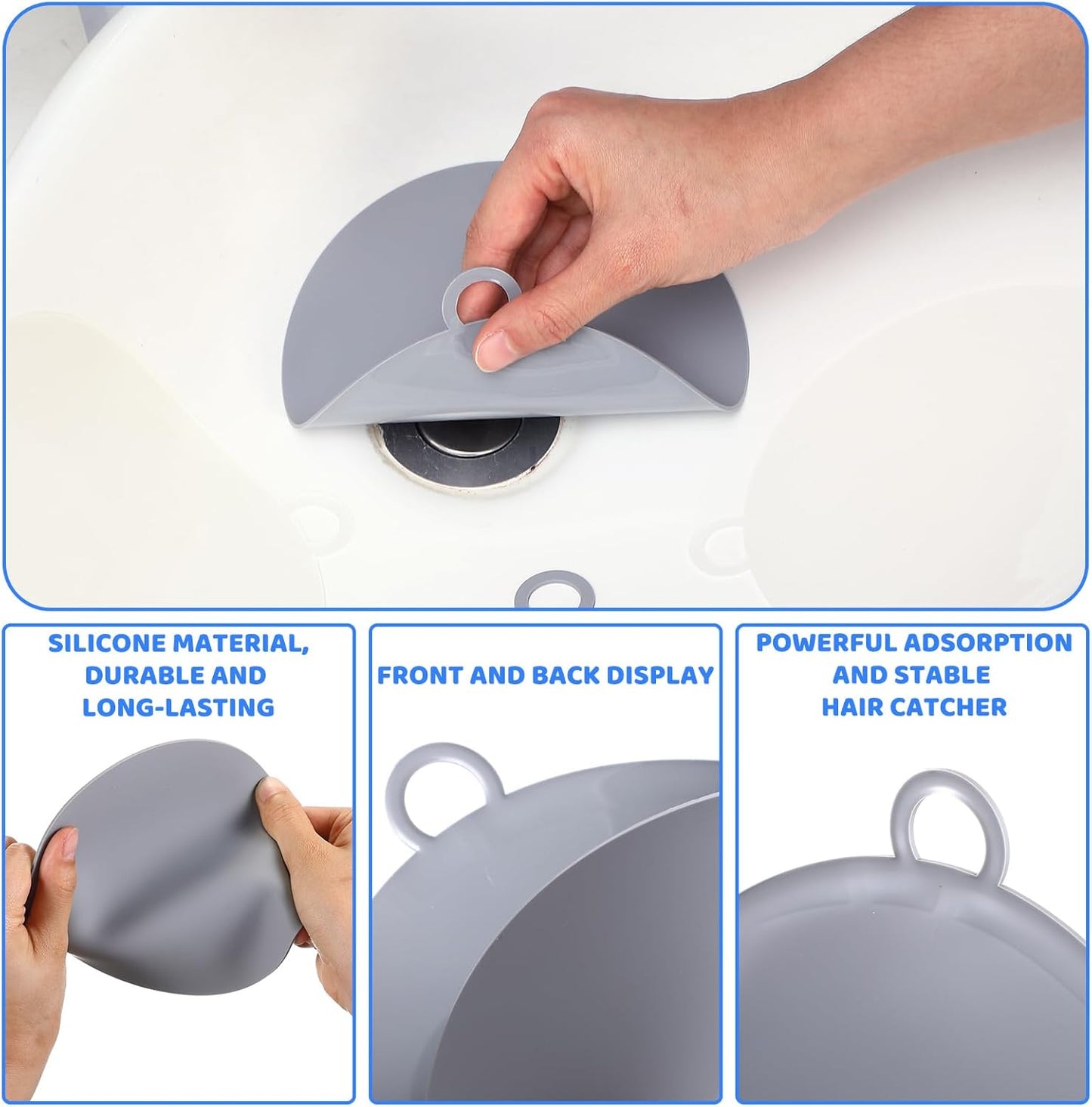 SILICONE MATERIAL, DURABLE AND LONG-LASTING

FRONT AND BACK DISPLAY

POWERFUL ADSORPTION AND STABLE HAIR CATCHER