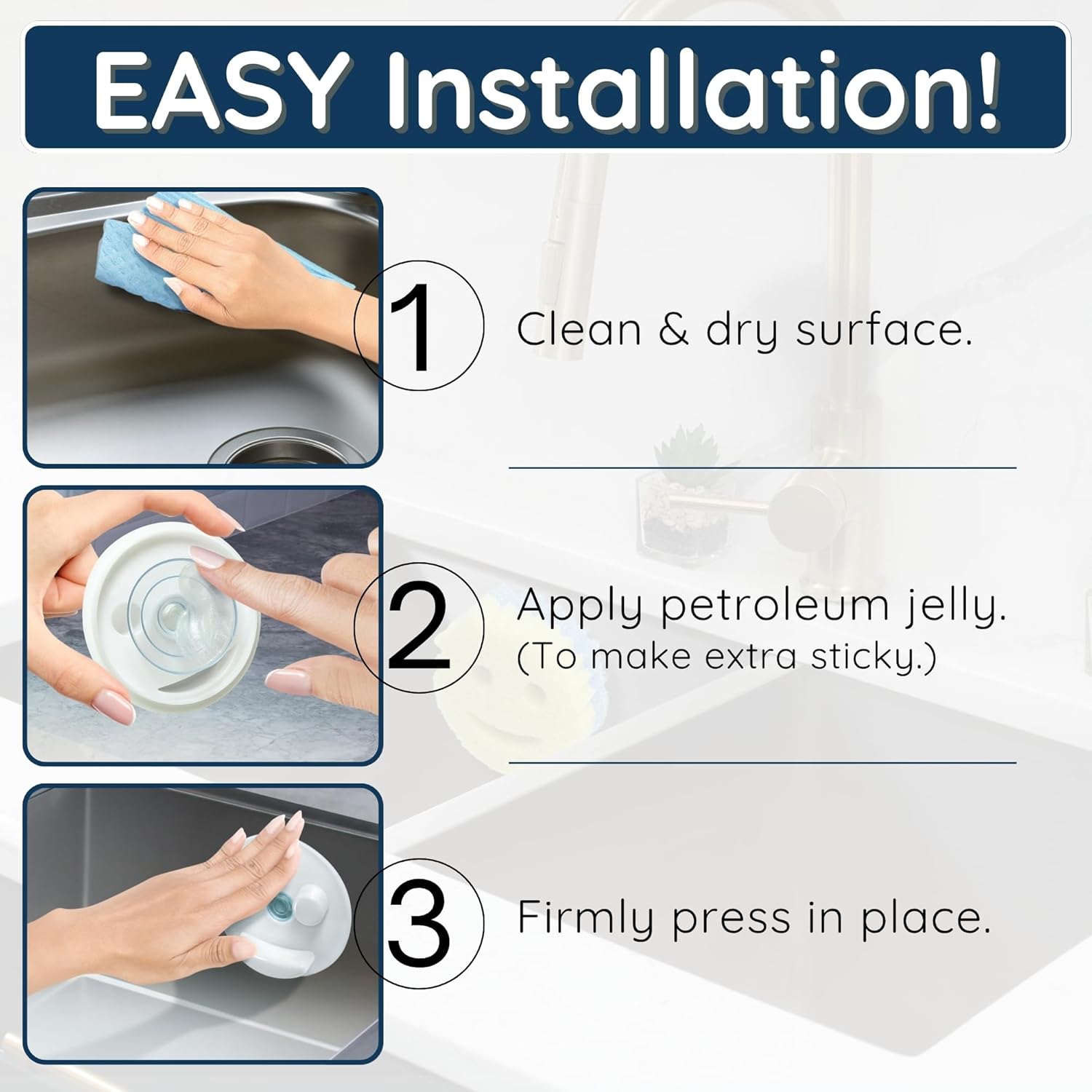 EASY Installation!

1 Clean & dry surface.

2 Apply petroleum jelly. (To make extra sticky.)

3 Firmly press in place.