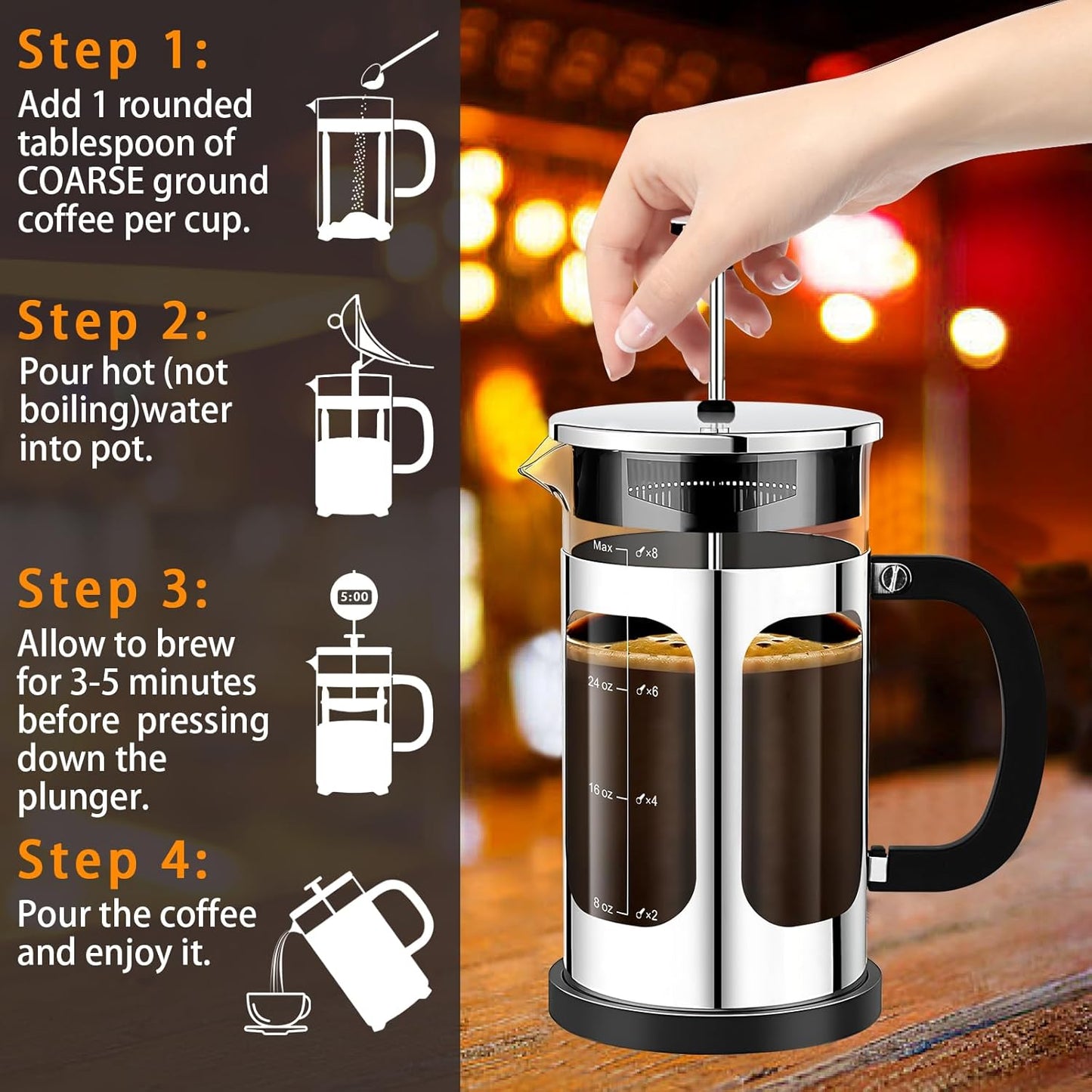 Step 1:
Add 1 rounded tablespoon of COARSE ground coffee per cup.

Step 2:
Pour hot (not boiling)water into pot.

Step 3:
5:00
Allow to brew for 3-5 minutes before pressing down the plunger.

Step 4:
Pour the coffee and enjoy it.

Max ×8
24 oz ×6
16 oz ×4
8 oz ×2