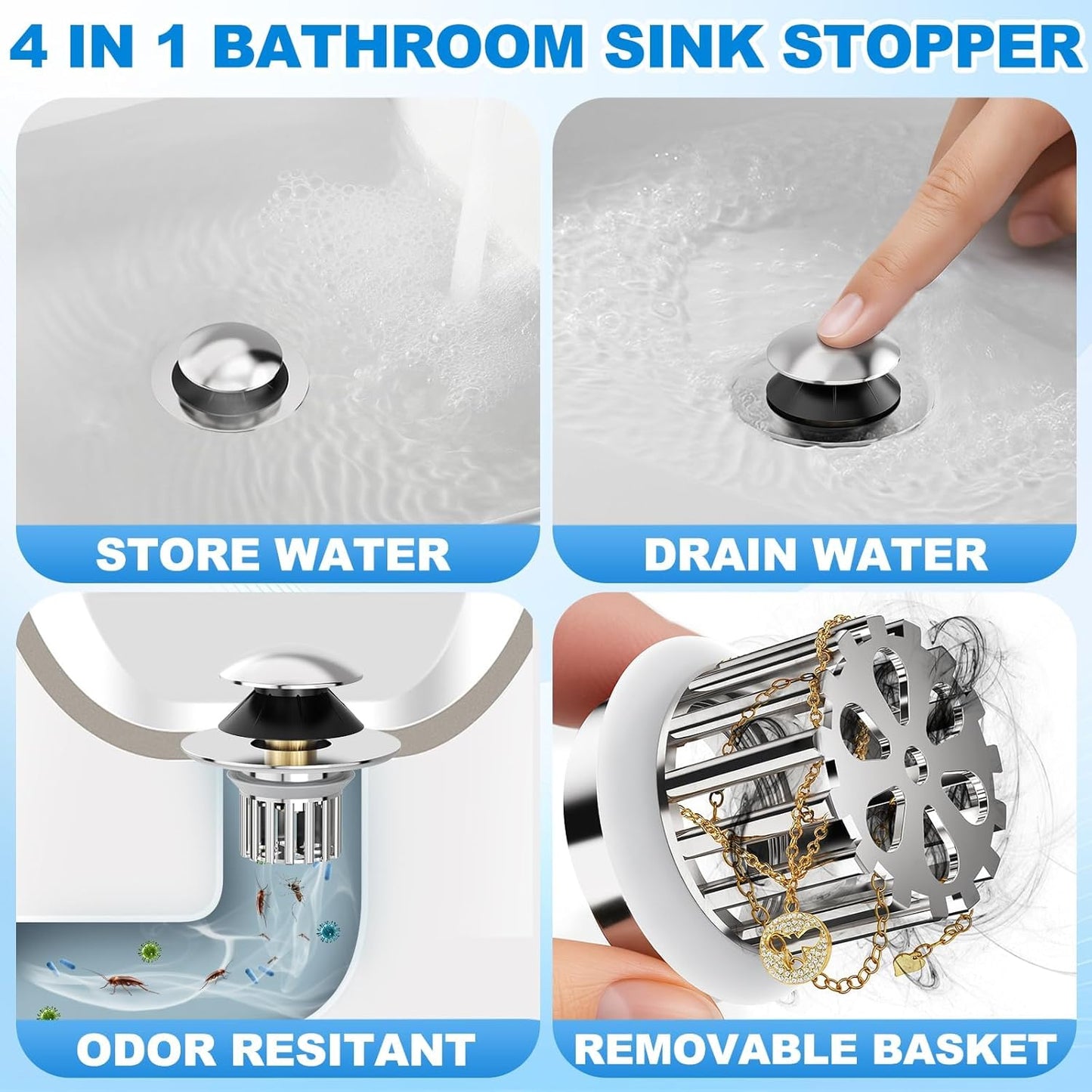 4 IN 1 BATHROOM SINK STOPPER

STORE WATER

DRAIN WATER

ODOR RESITANT

REMOVABLE BASKET