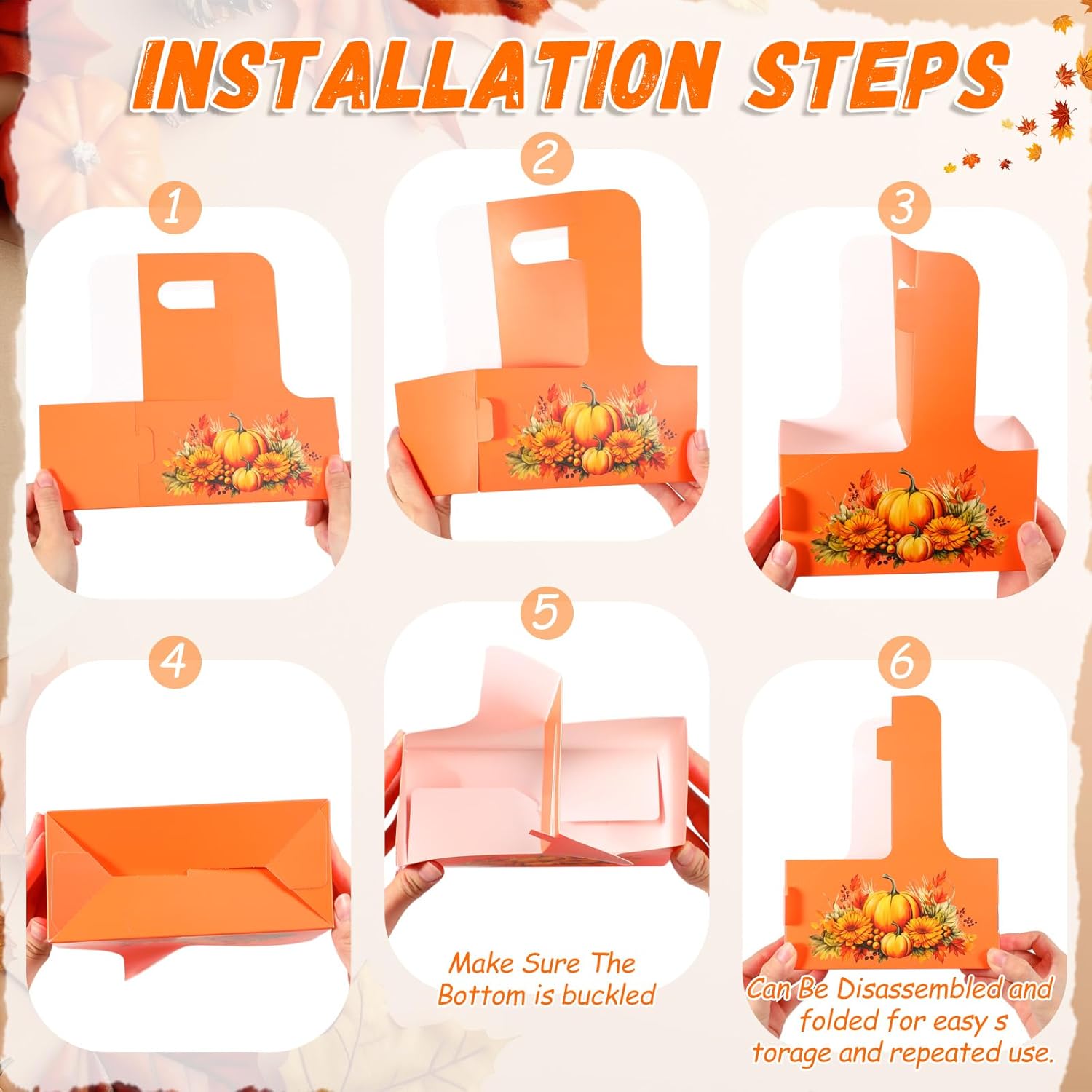 INSTALLATION STEPS

1

2

3

4

5

Make Sure The Bottom is buckled

6

Can Be Disassembled and folded for easy s torage and repeated use.