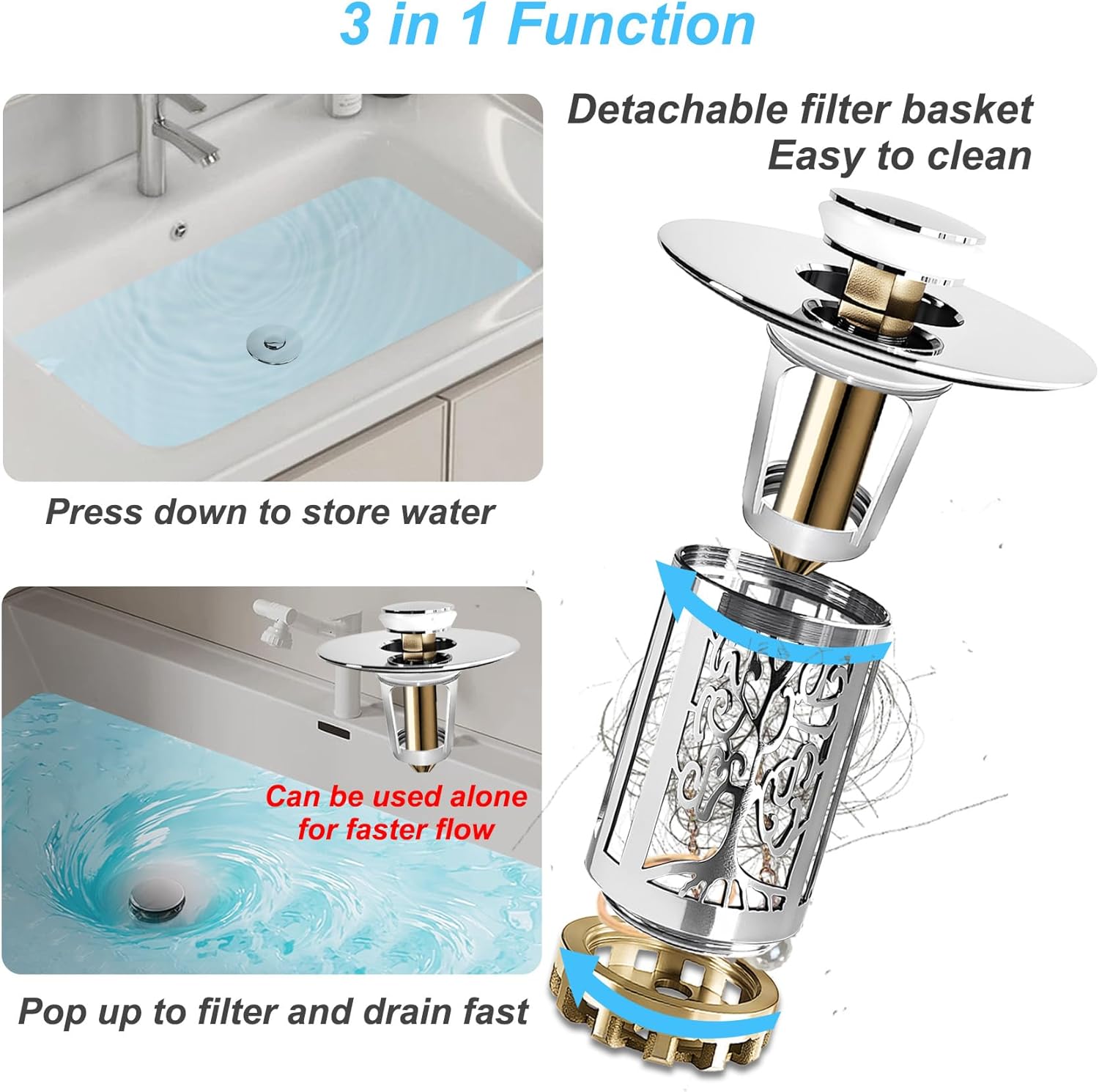 3 in 1 Function

Detachable filter basket
Easy to clean

Press down to store water

Can be used alone for faster flow

Pop up to filter and drain fast