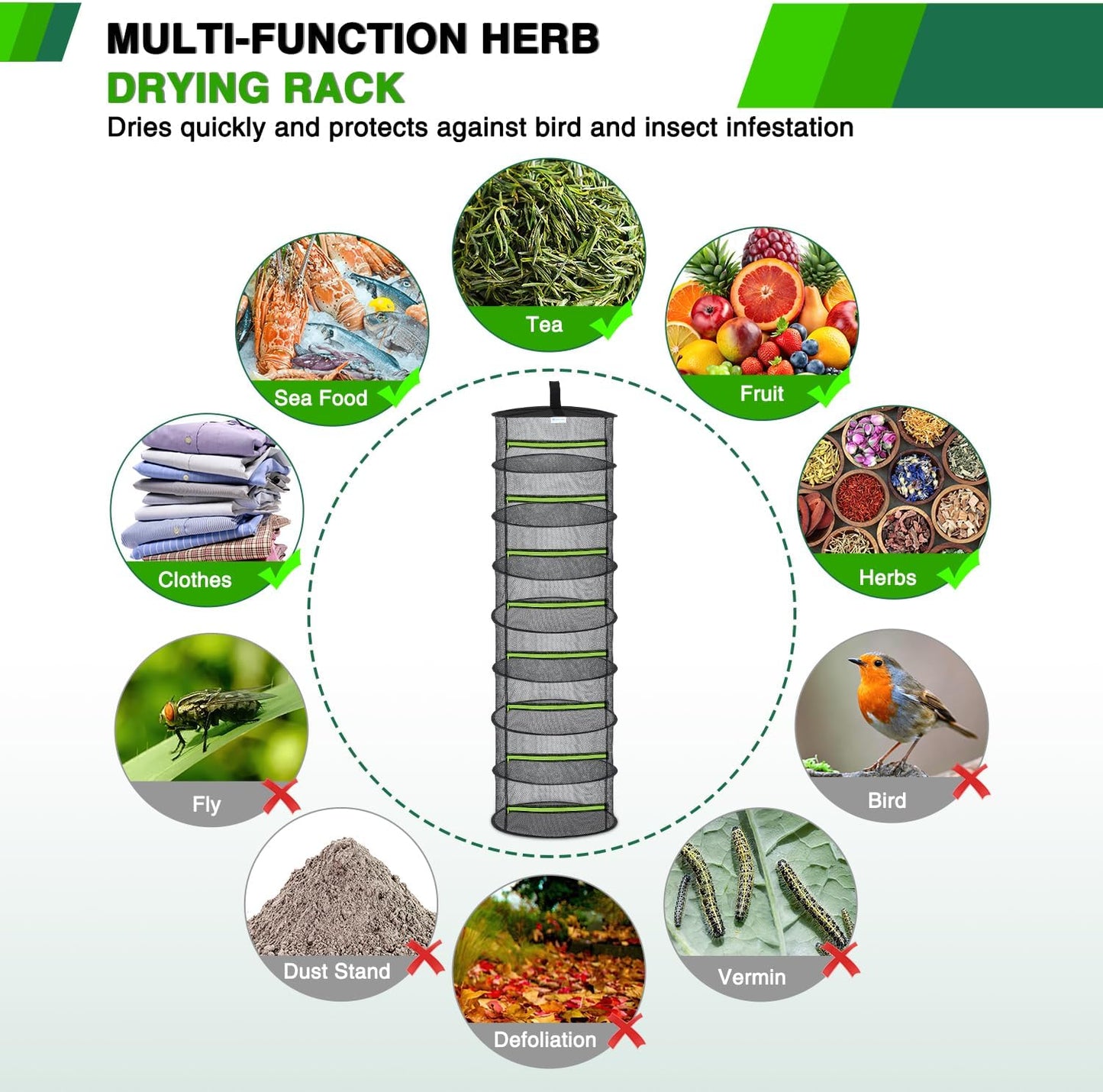 MULTI-FUNCTION HERB
DRYING RACK
Dries quickly and protects against bird and insect infestation

Tea

Sea Food

Fruit

Clothes

Herbs

Fly

Bird

Dust Stand

Vermin

Defoliation