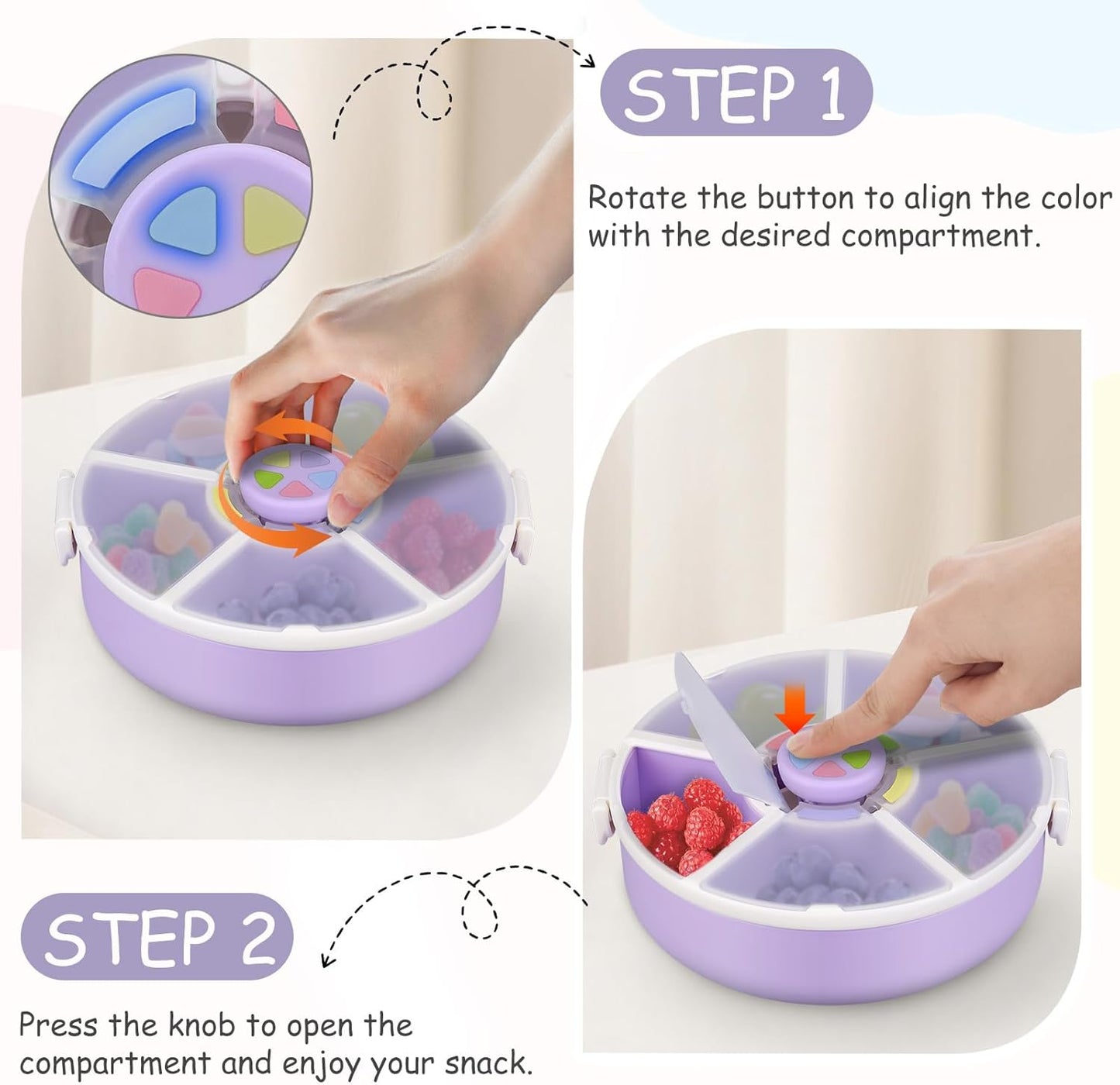 STEP 1

Rotate the button to align the color with the desired compartment.

STEP 2

Press the knob to open the compartment and enjoy your snack.