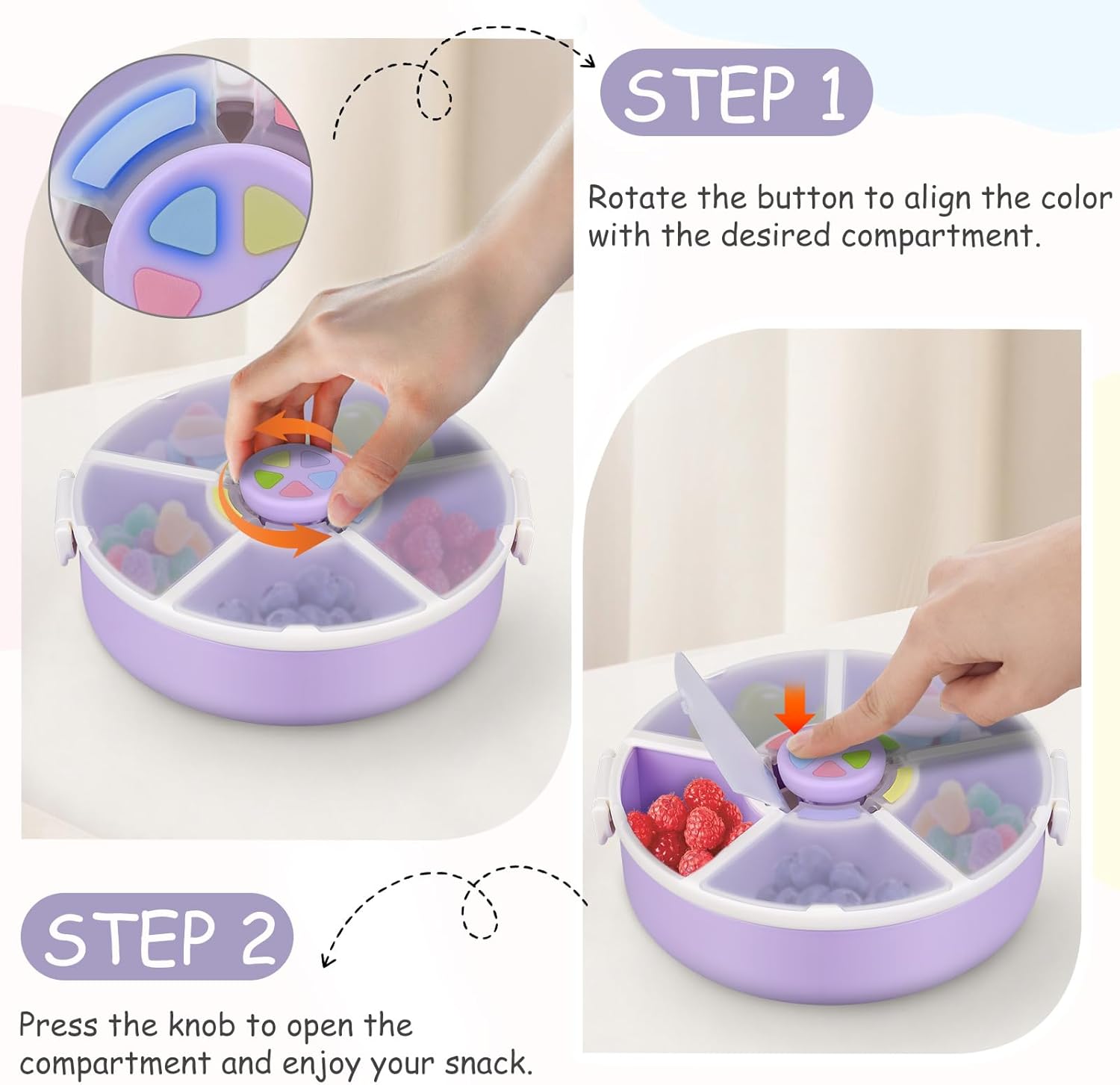 STEP 1

Rotate the button to align the color with the desired compartment.

STEP 2

Press the knob to open the compartment and enjoy your snack.