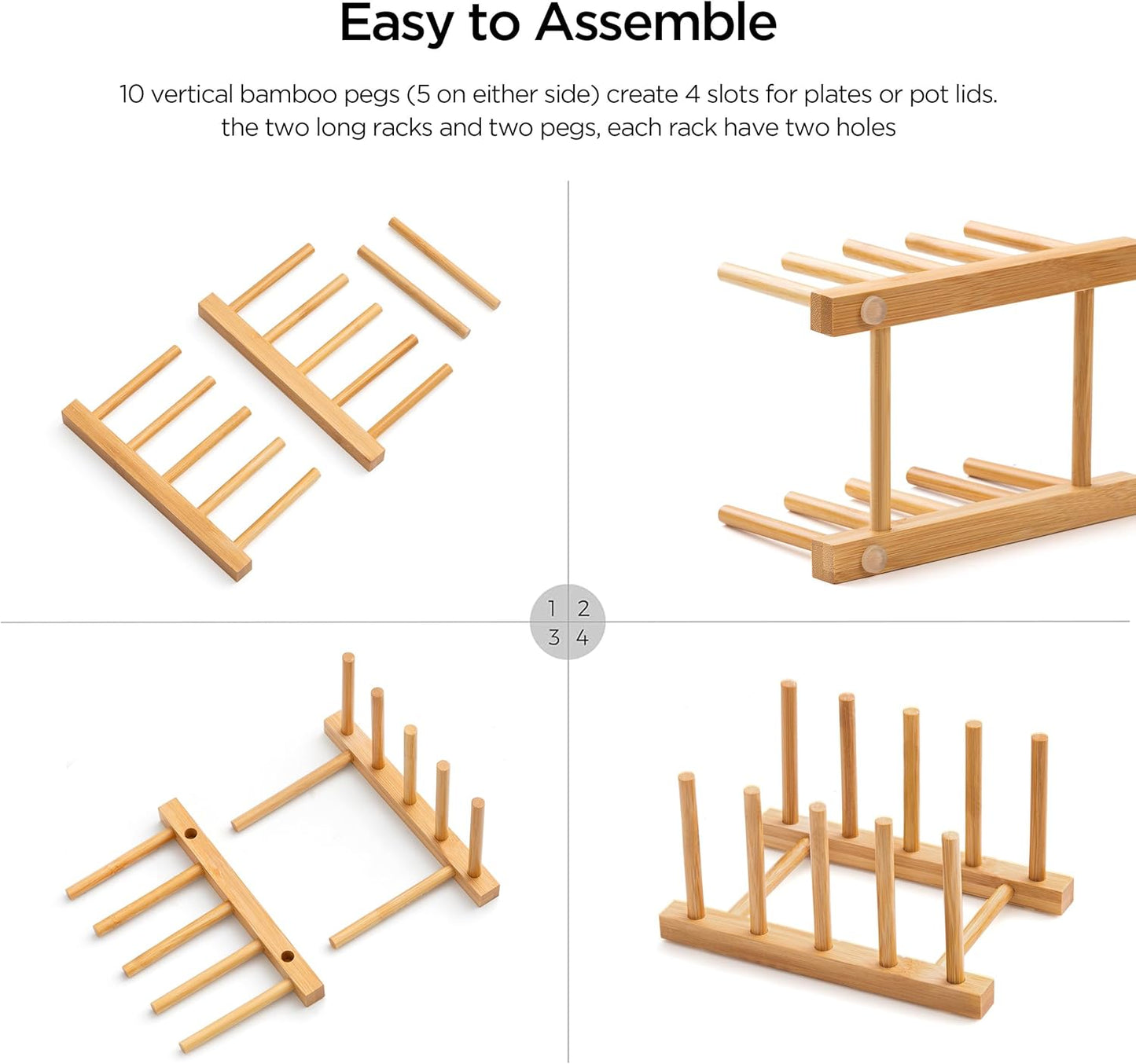 Easy to Assemble

10 vertical bamboo pegs (5 on either side) create 4 slots for plates or pot lids.
the two long racks and two pegs, each rack have two holes

1 2
3 4