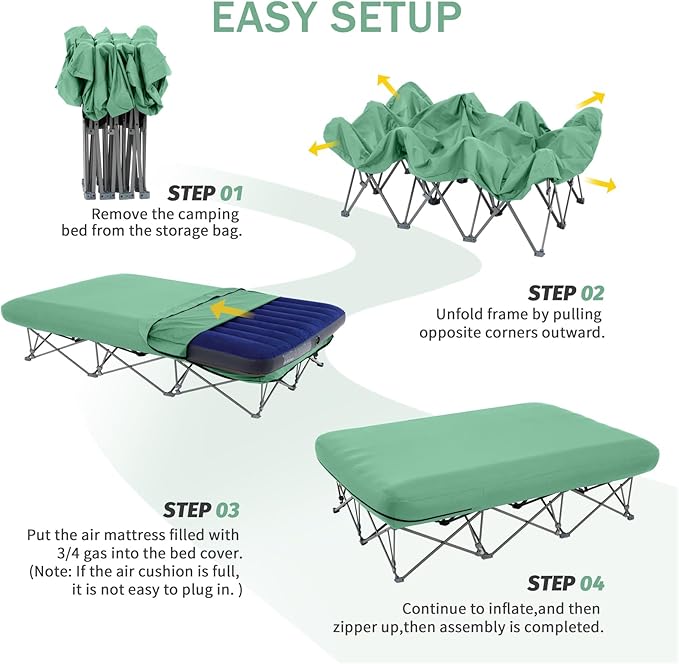 EASY SETUP

STEP 01
Remove the camping bed from the storage bag.

STEP 02
Unfold frame by pulling opposite corners outward.

STEP 03
Put the air mattress filled with 3/4 gas into the bed cover. (Note: If the air cushion is full, it is not easy to plug in. )

STEP 04
Continue to inflate,and then zipper up,then assembly is completed.