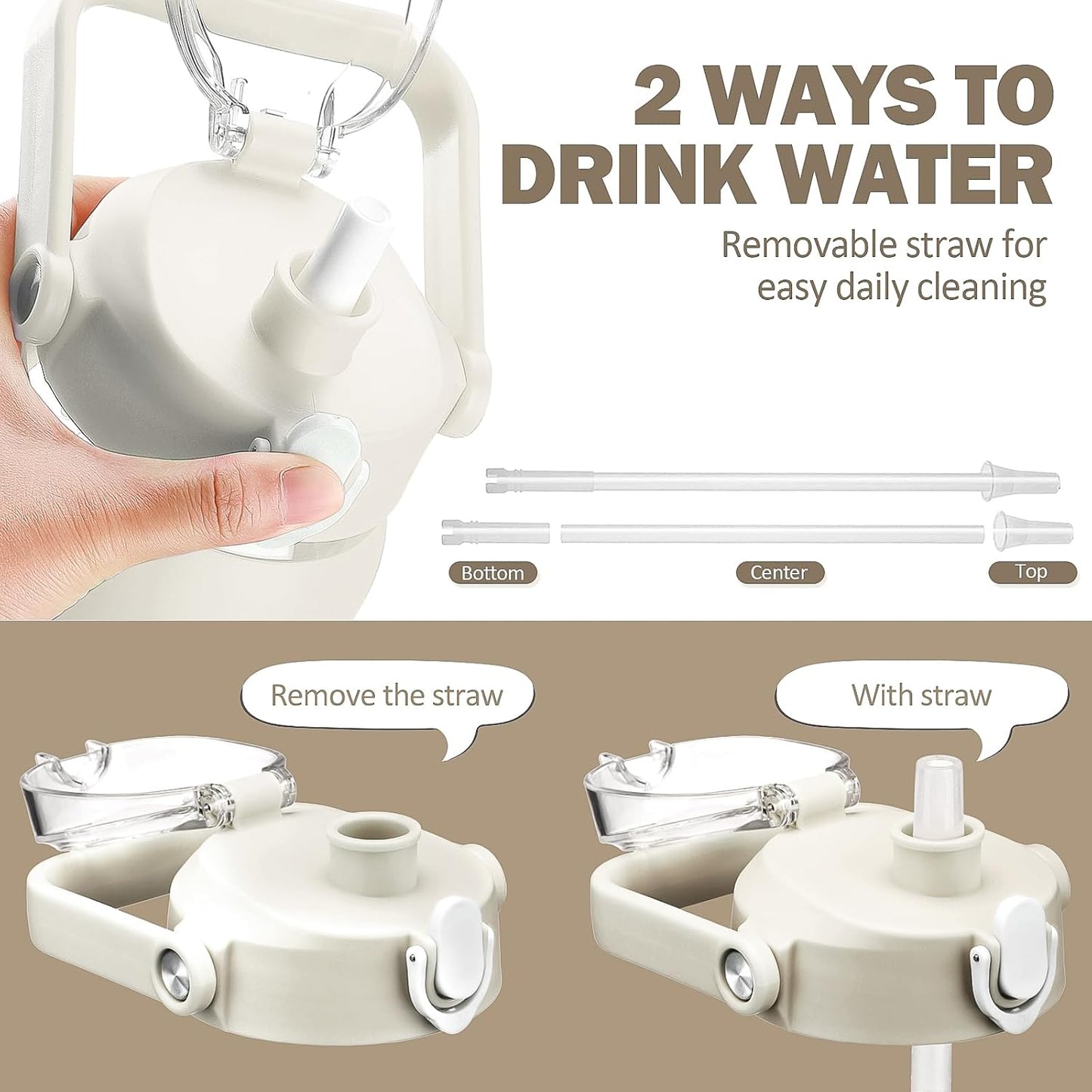 2 WAYS TO DRINK WATER

Removable straw for easy daily cleaning

Bottom

Center

Top

Remove the straw

With straw