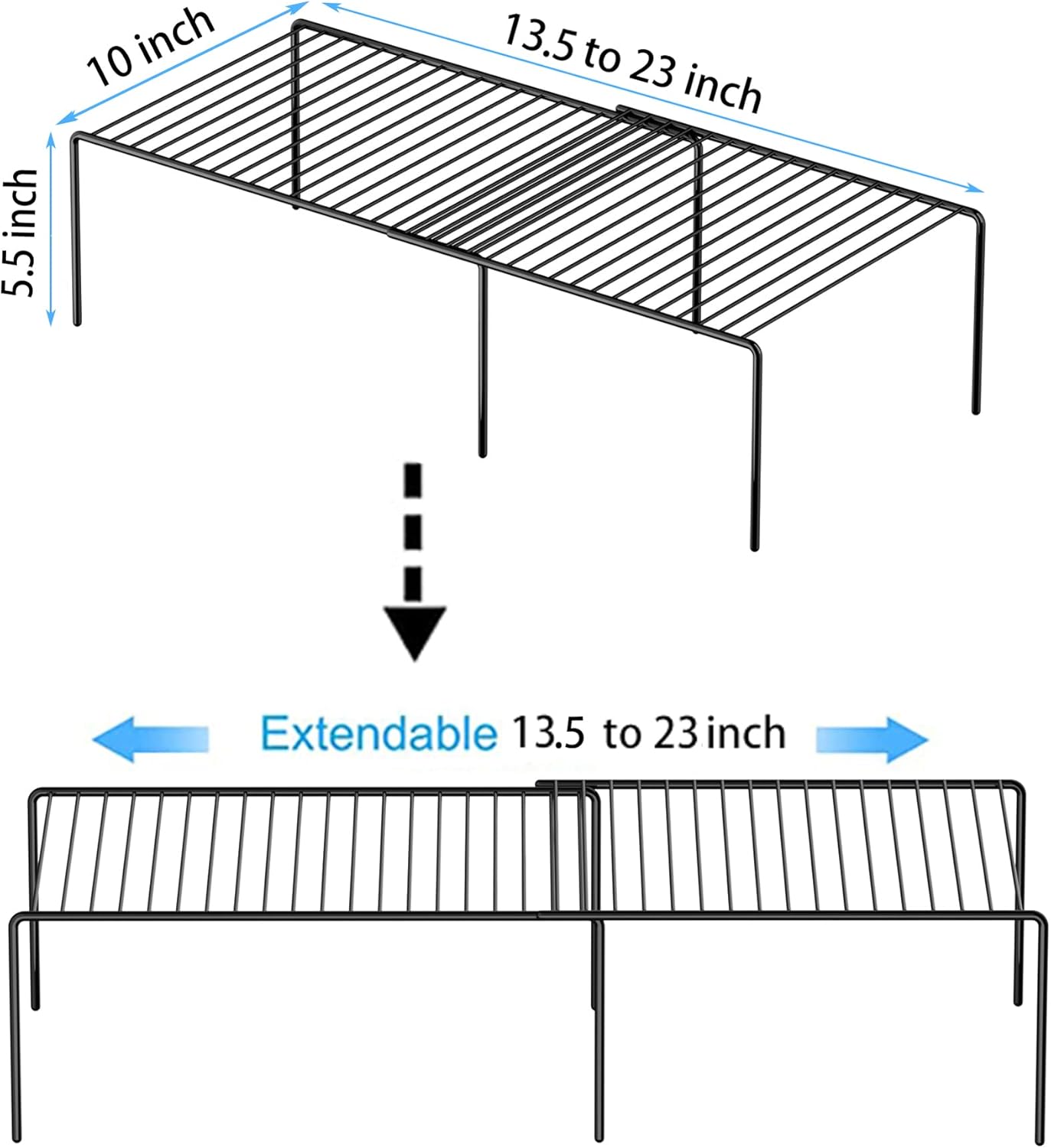 10 inch

13.5 to 23 inch

5.5 inch

Extendable 13.5 to 23 inch