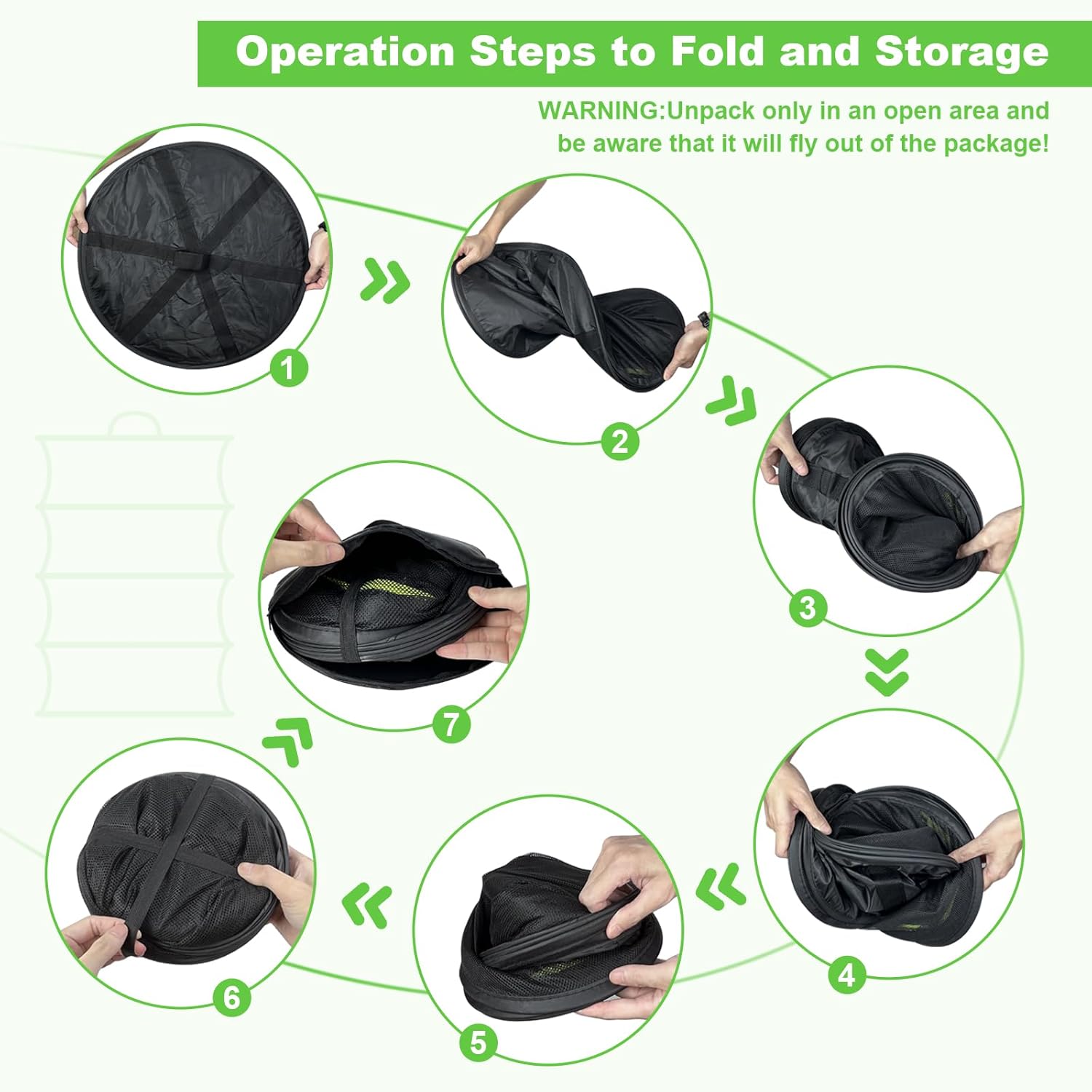 Operation Steps to Fold and Storage

WARNING:Unpack only in an open area and be aware that it will fly out of the package!

1

2

3

4

5

6

7