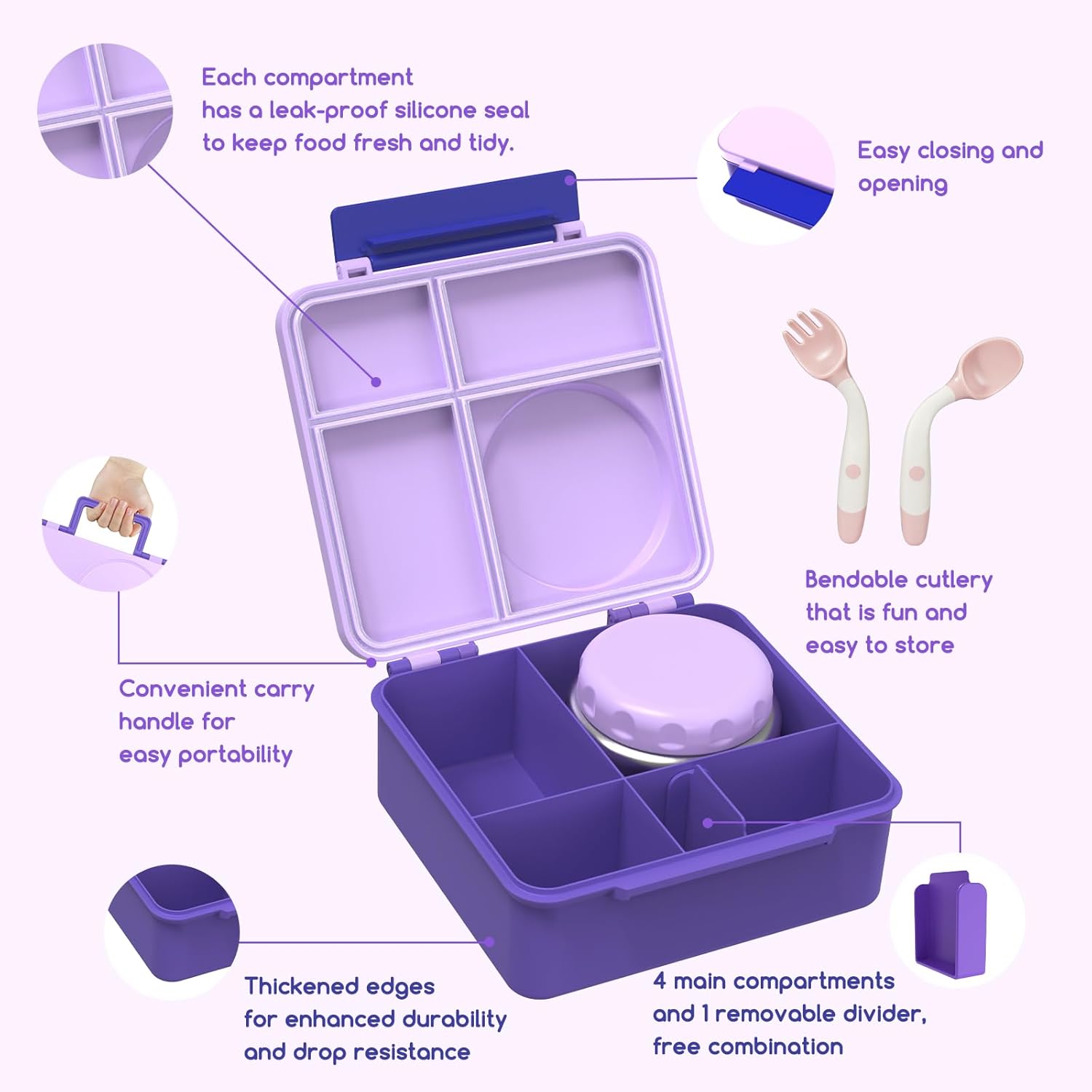 Each compartment has a leak-proof silicone seal to keep food fresh and tidy.

Easy closing and opening

Bendable cutlery that is fun and easy to store

Convenient carry handle for easy portability

Thickened edges for enhanced durability and drop resistance

4 main compartments and 1 removable divider, free combination