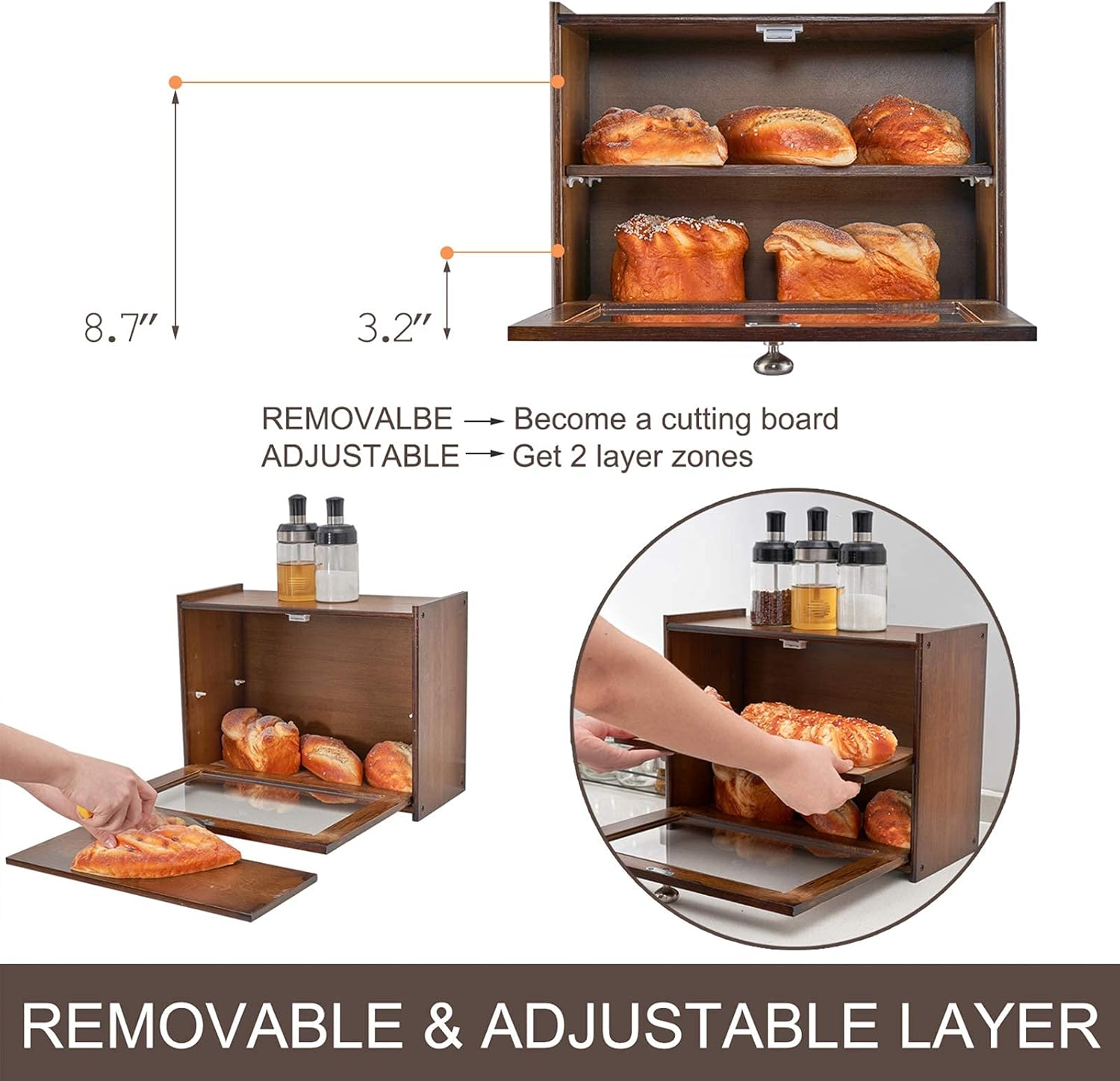 8.7″

3.2″

REMOVALBE → Become a cutting board
ADJUSTABLE → Get 2 layer zones

REMOVABLE & ADJUSTABLE LAYER