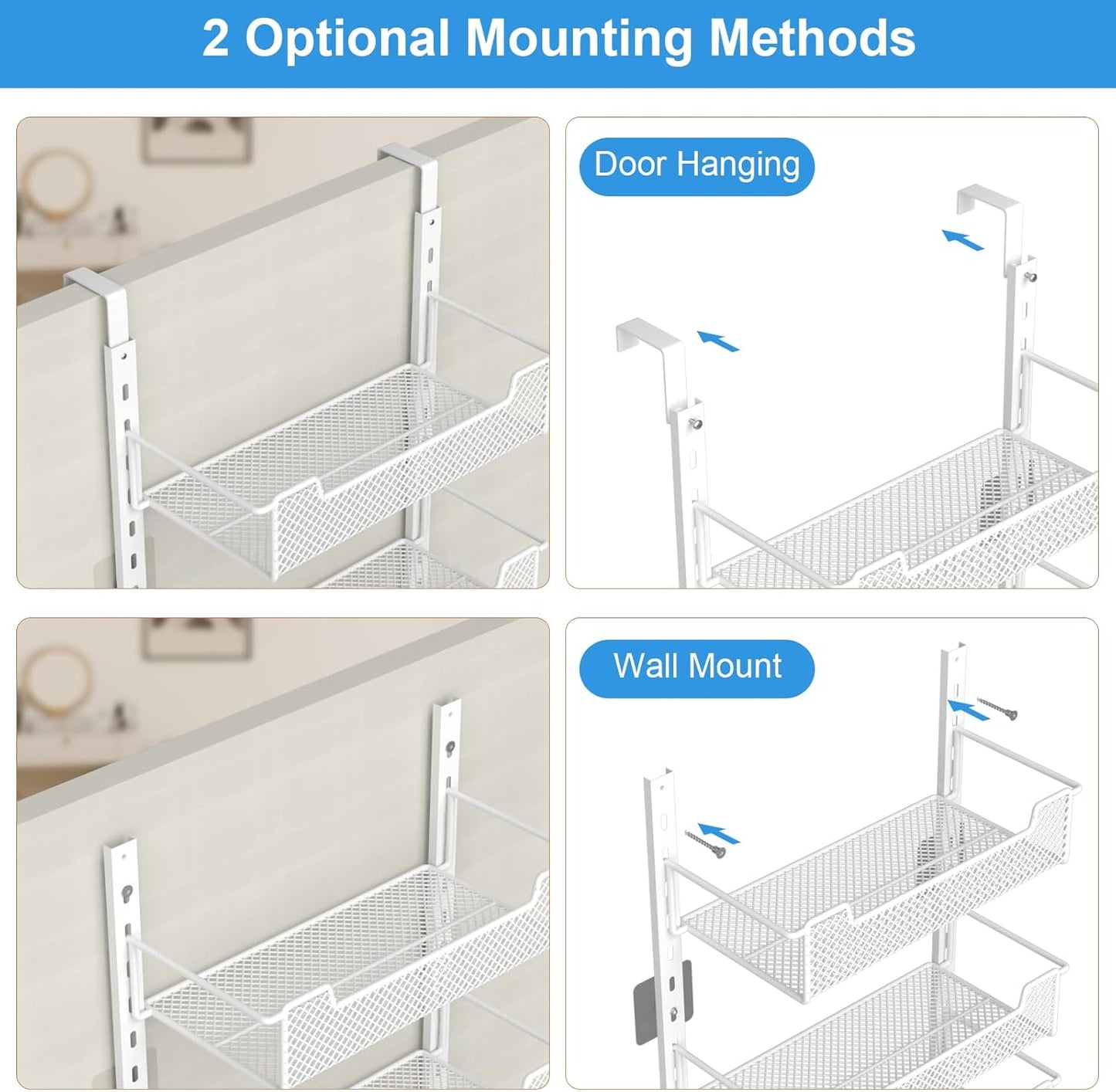 2 Optional Mounting Methods

Door Hanging

Wall Mount