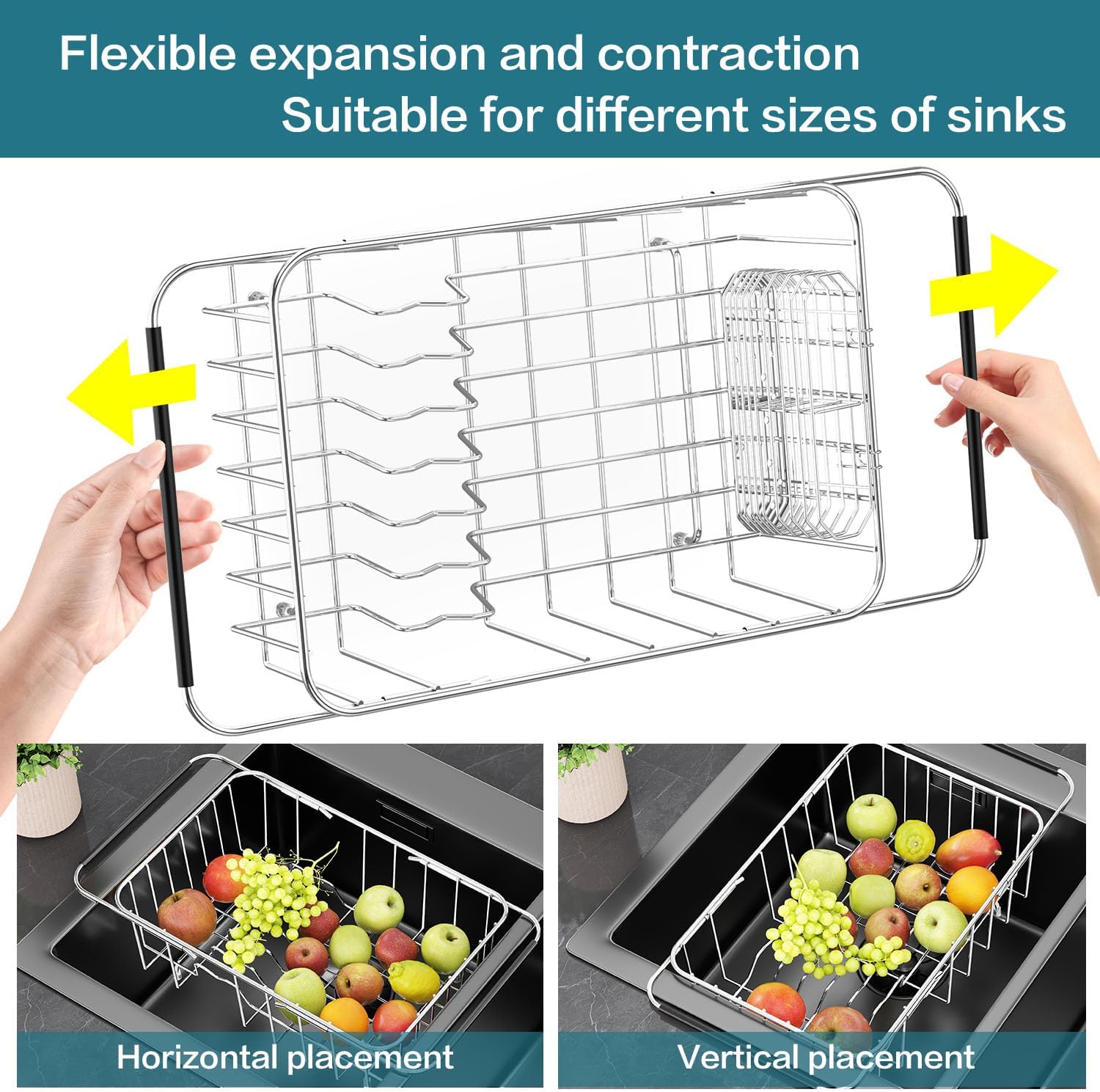 Flexible expansion and contraction
Suitable for different sizes of sinks

Horizontal placement

Vertical placement