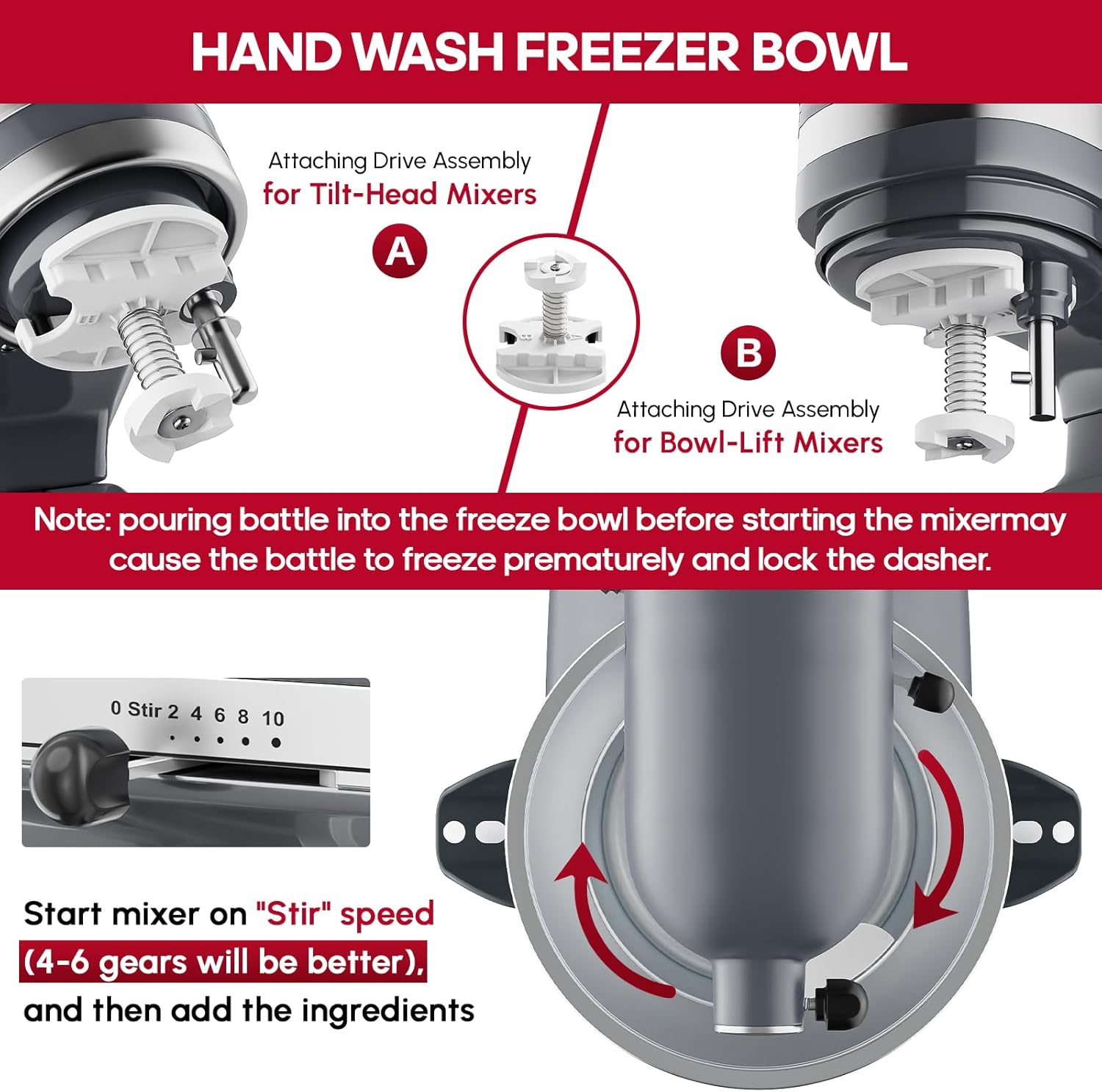 HAND WASH FREEZER BOWL

Attaching Drive Assembly
for Tilt-Head Mixers

A

B

Attaching Drive Assembly
for Bowl-Lift Mixers

Note: pouring battle into the freeze bowl before starting the mixermay cause the battle to freeze prematurely and lock the dasher.

0 Stir 2 4 6 8 10

Start mixer on "Stir" speed
(4-6 gears will be better),
and then add the ingredients