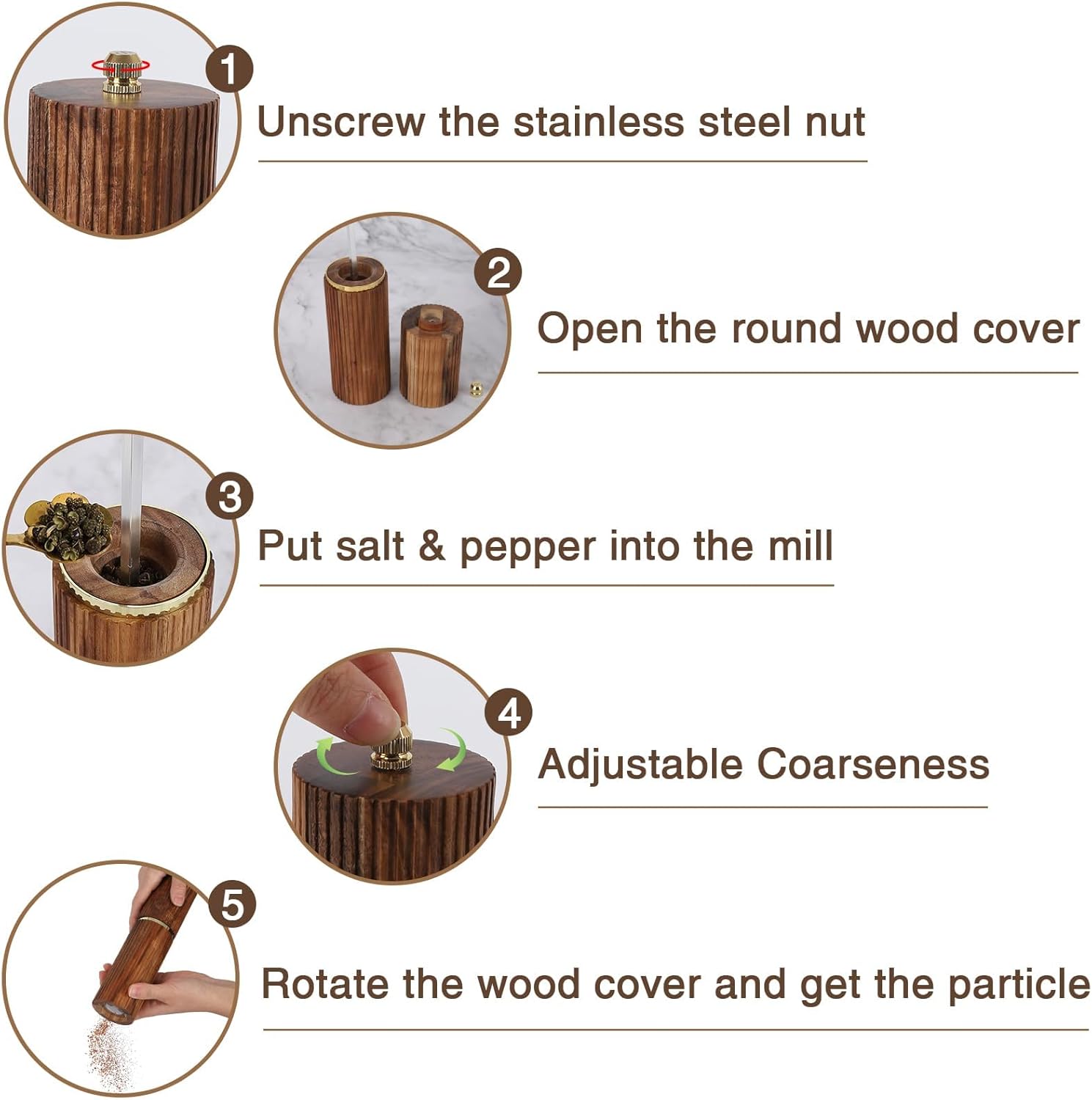 1
Unscrew the stainless steel nut

2
Open the round wood cover

3
Put salt & pepper into the mill

4
Adjustable Coarseness

5
Rotate the wood cover and get the particle