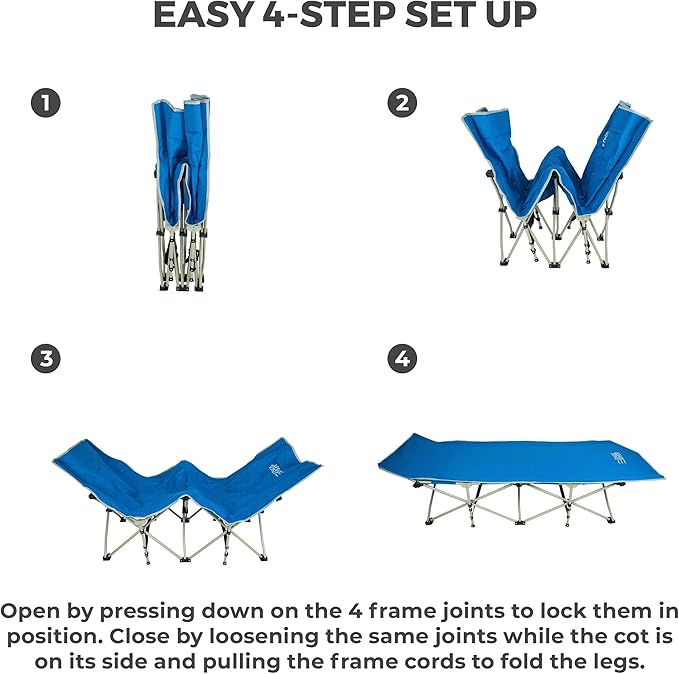 EASY 4-STEP SET UP

1

2

3

4

Open by pressing down on the 4 frame joints to lock them in position. Close by loosening the same joints while the cot is on its side and pulling the frame cords to fold the legs.