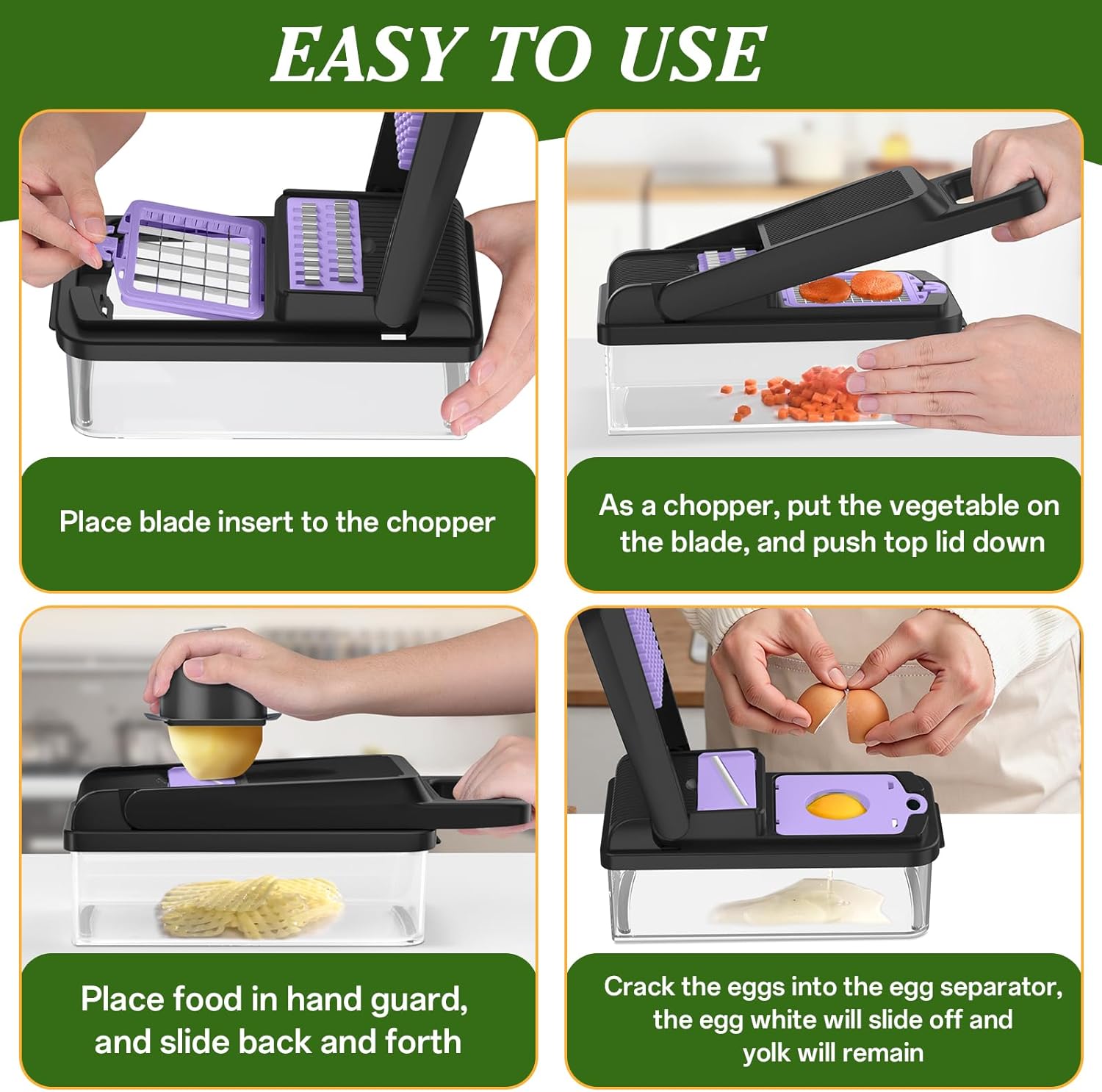 EASY TO USE

Place blade insert to the chopper

As a chopper, put the vegetable on the blade, and push top lid down

Place food in hand guard, and slide back and forth

Crack the eggs into the egg separator, the egg white will slide off and yolk will remain