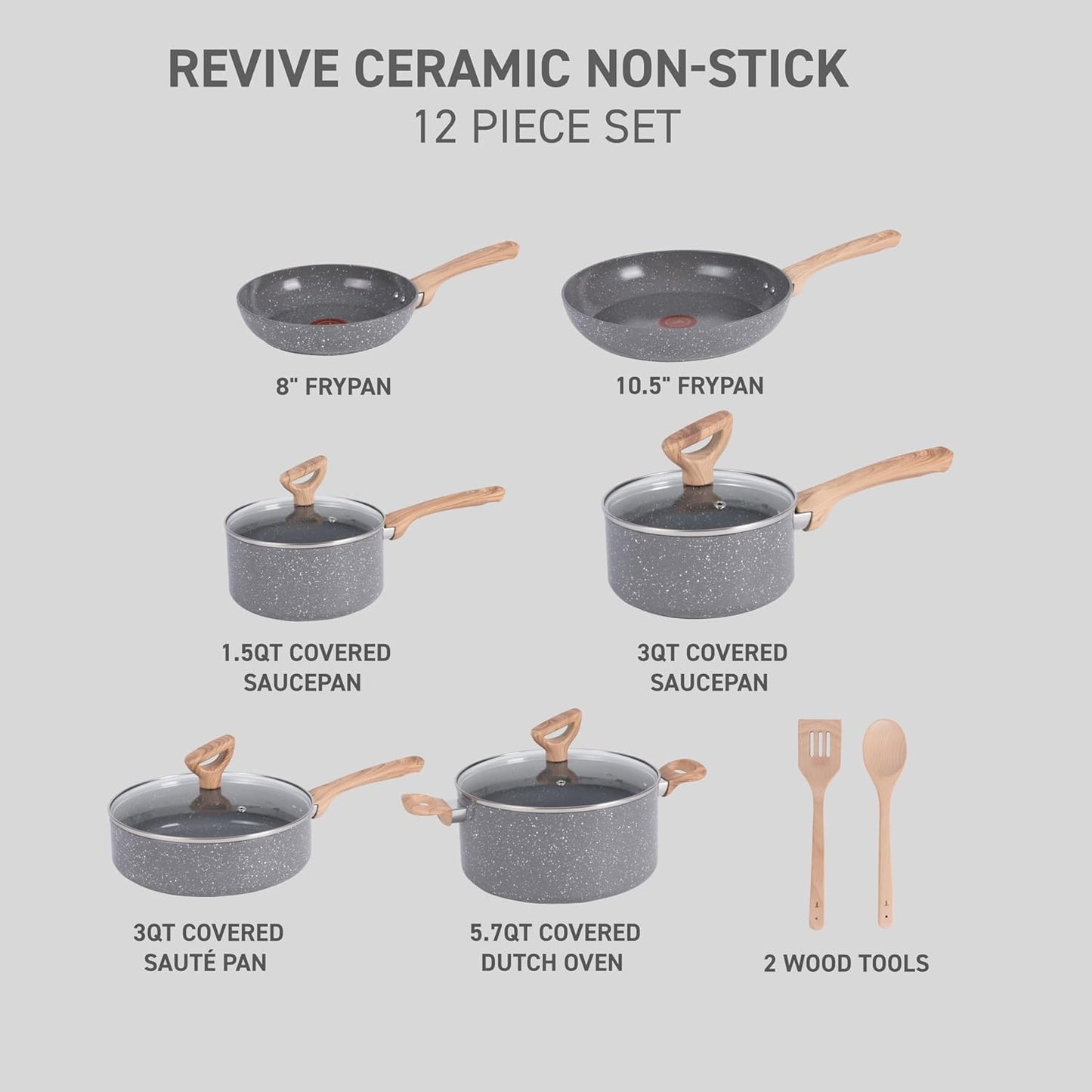 REVIVE CERAMIC NON-STICK
12 PIECE SET

8" FRYPAN

10.5" FRYPAN

1.5QT COVERED SAUCEPAN

3QT COVERED SAUCEPAN

3QT COVERED SAUTÉ PAN

5.7QT COVERED DUTCH OVEN

2 WOOD TOOLS