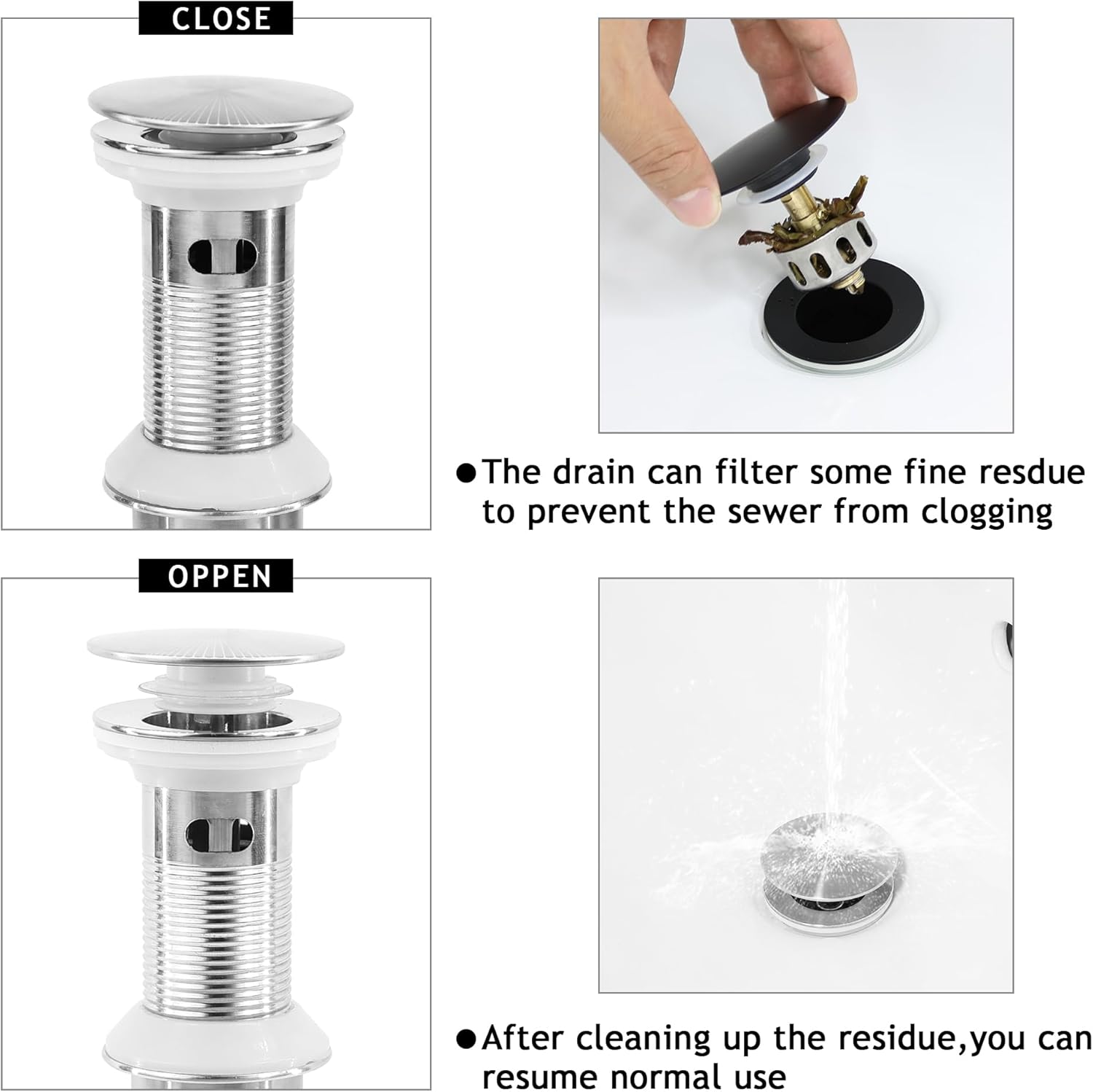 CLOSE

●The drain can filter some fine resdue to prevent the sewer from clogging

OPPEN

●After cleaning up the residue,you can resume normal use