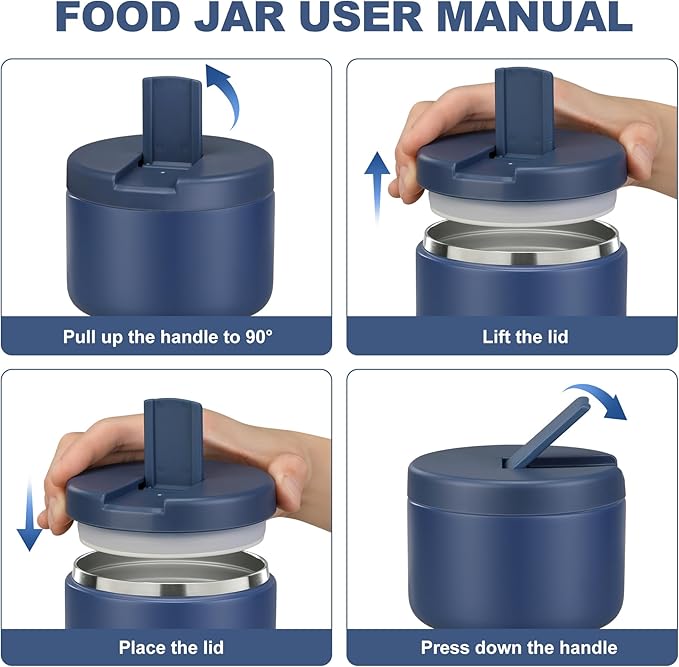 FOOD JAR USER MANUAL

Pull up the handle to 90°

Lift the lid

Place the lid

Press down the handle