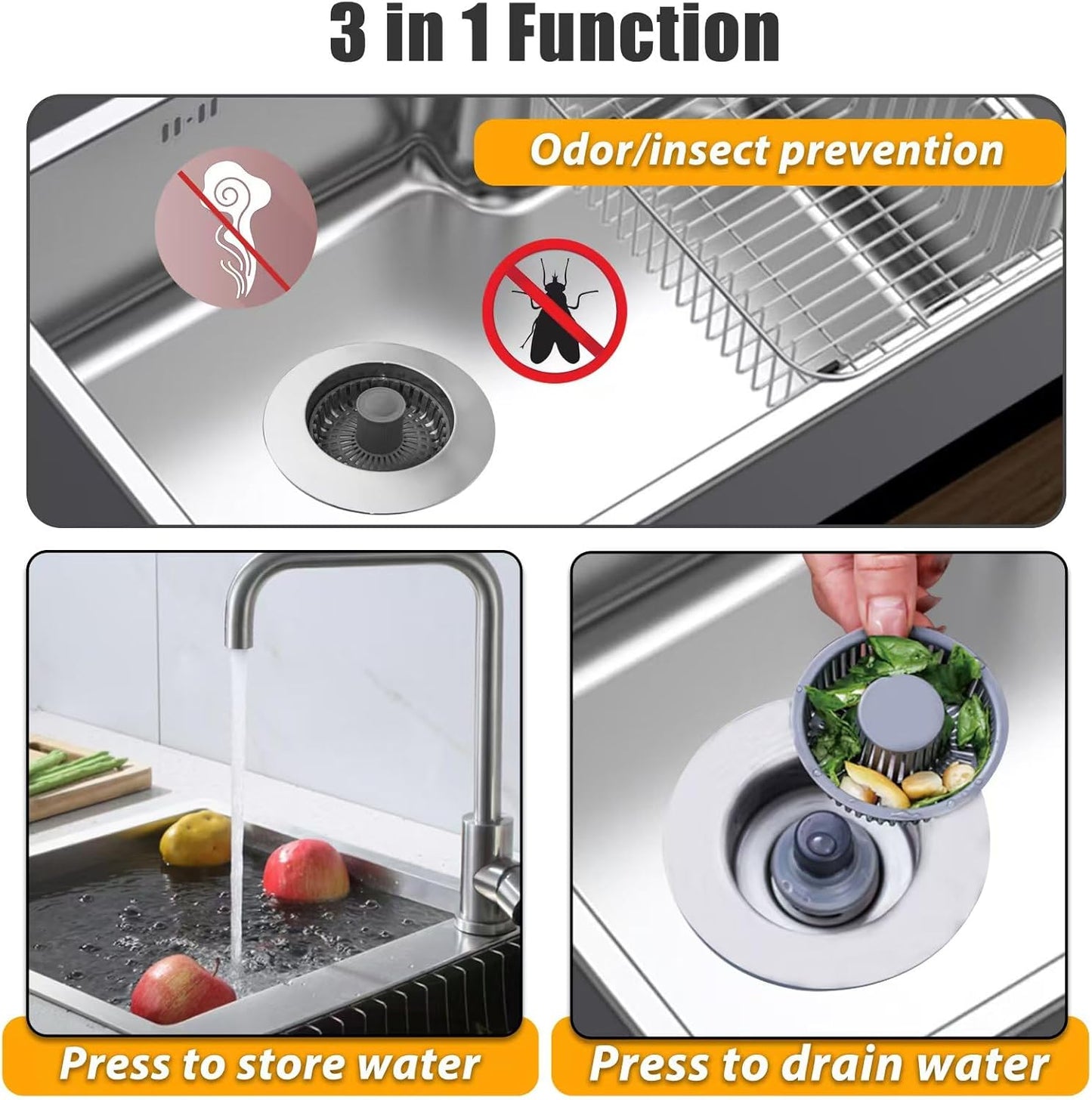 3 in 1 Function

Odor/insect prevention

Press to store water

Press to drain water