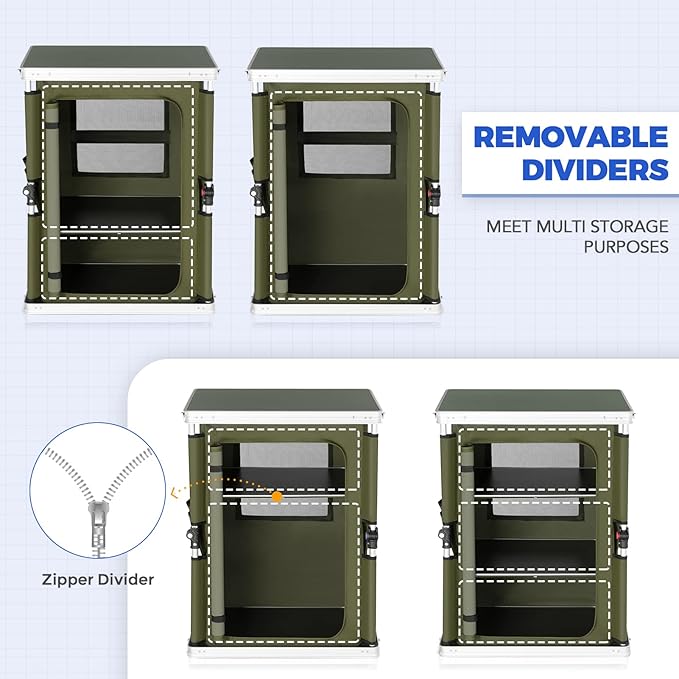 REMOVABLE DIVIDERS

MEET MULTI STORAGE PURPOSES

Zipper Divider