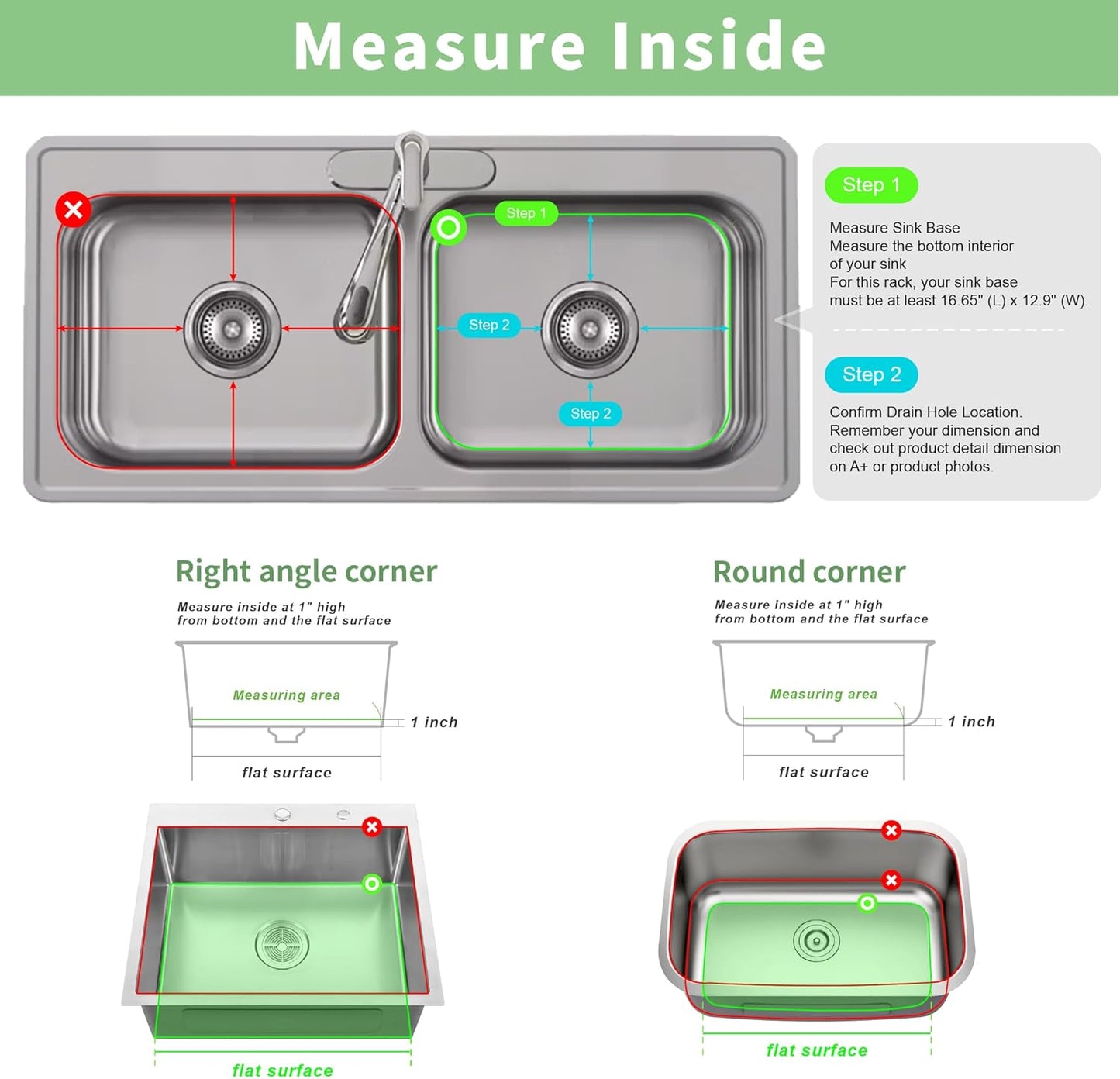 Measure Inside

Step 1

Step 2

Step 2

Step 1

Measure Sink Base
Measure the bottom interior of your sink
For this rack, your sink base must be at least 16.65" (L) x 12.9" (W).

Step 2

Confirm Drain Hole Location.
Remember your dimension and check out product detail dimension on A+ or product photos.

Right angle corner

Measure inside at 1" high from bottom and the flat surface

Measuring area

1 inch

flat surface

flat surface

Round corner

Measure inside at 1" high from bottom and the flat surface

Measuring area

1 inch

flat surface

flat surface