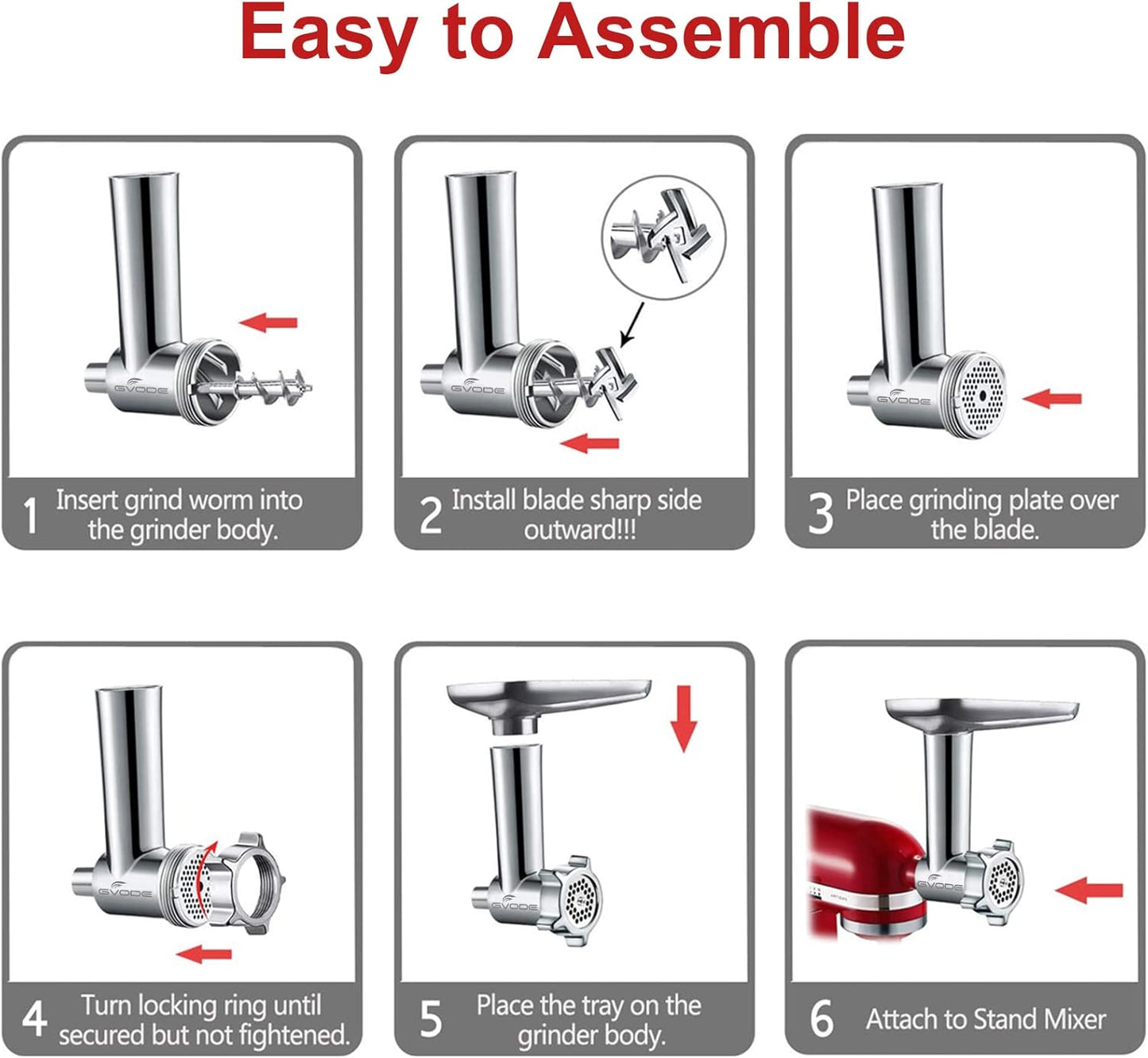 Easy to Assemble

GVODE

1 Insert grind worm into the grinder body.

GVODE

2 Install blade sharp side outward!!!

GVODE

3 Place grinding plate over the blade.

GVODE

4 Turn locking ring until secured but not fightened.

GVODE

5 Place the tray on the grinder body.

GVODE

6 Attach to Stand Mixer