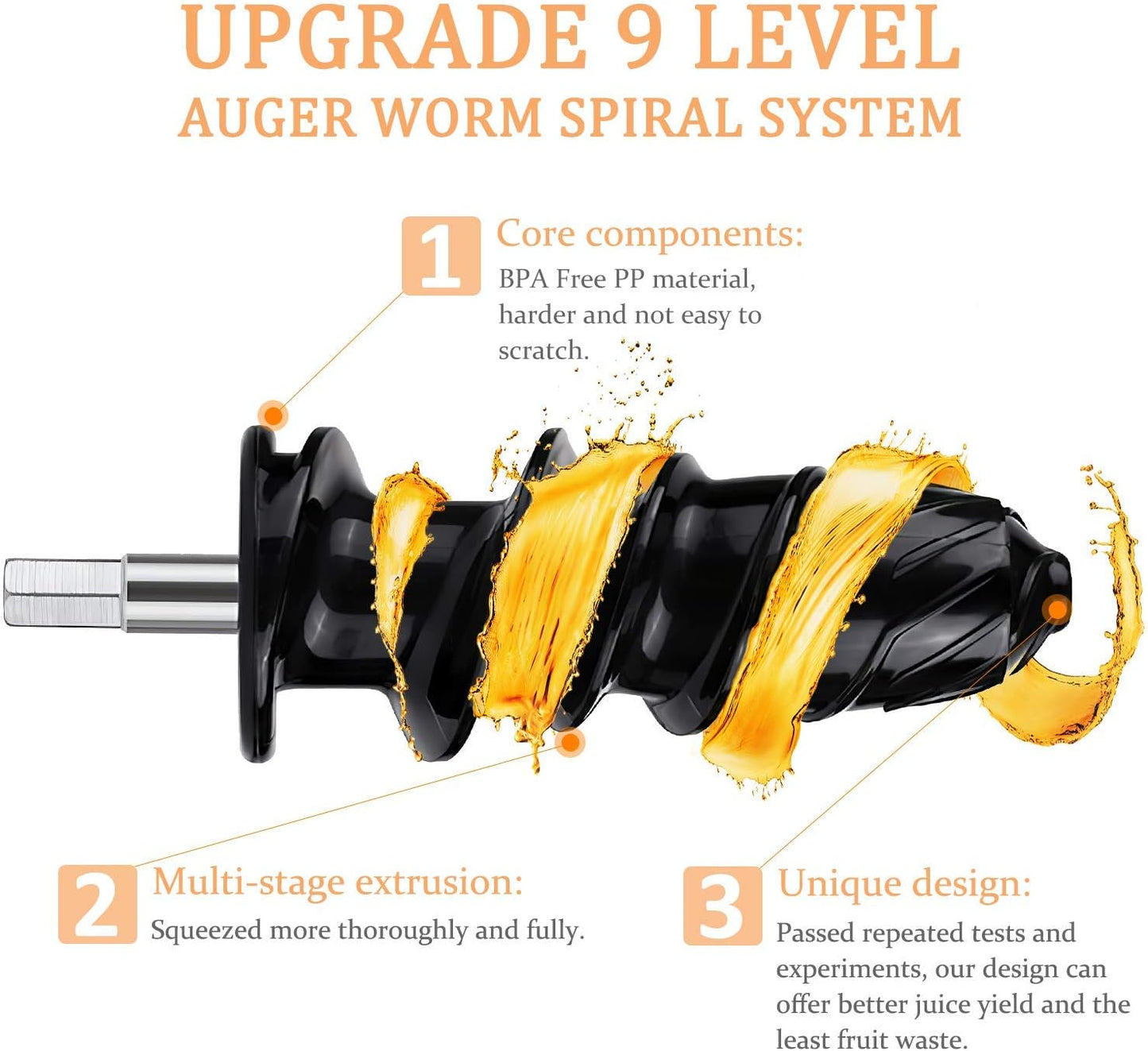 UPGRADE 9 LEVEL
AUGER WORM SPIRAL SYSTEM

1 Core components:
BPA Free PP material, harder and not easy to scratch.

2 Multi-stage extrusion:
Squeezed more thoroughly and fully.

3 Unique design:
Passed repeated tests and experiments, our design can offer better juice yield and the least fruit waste.