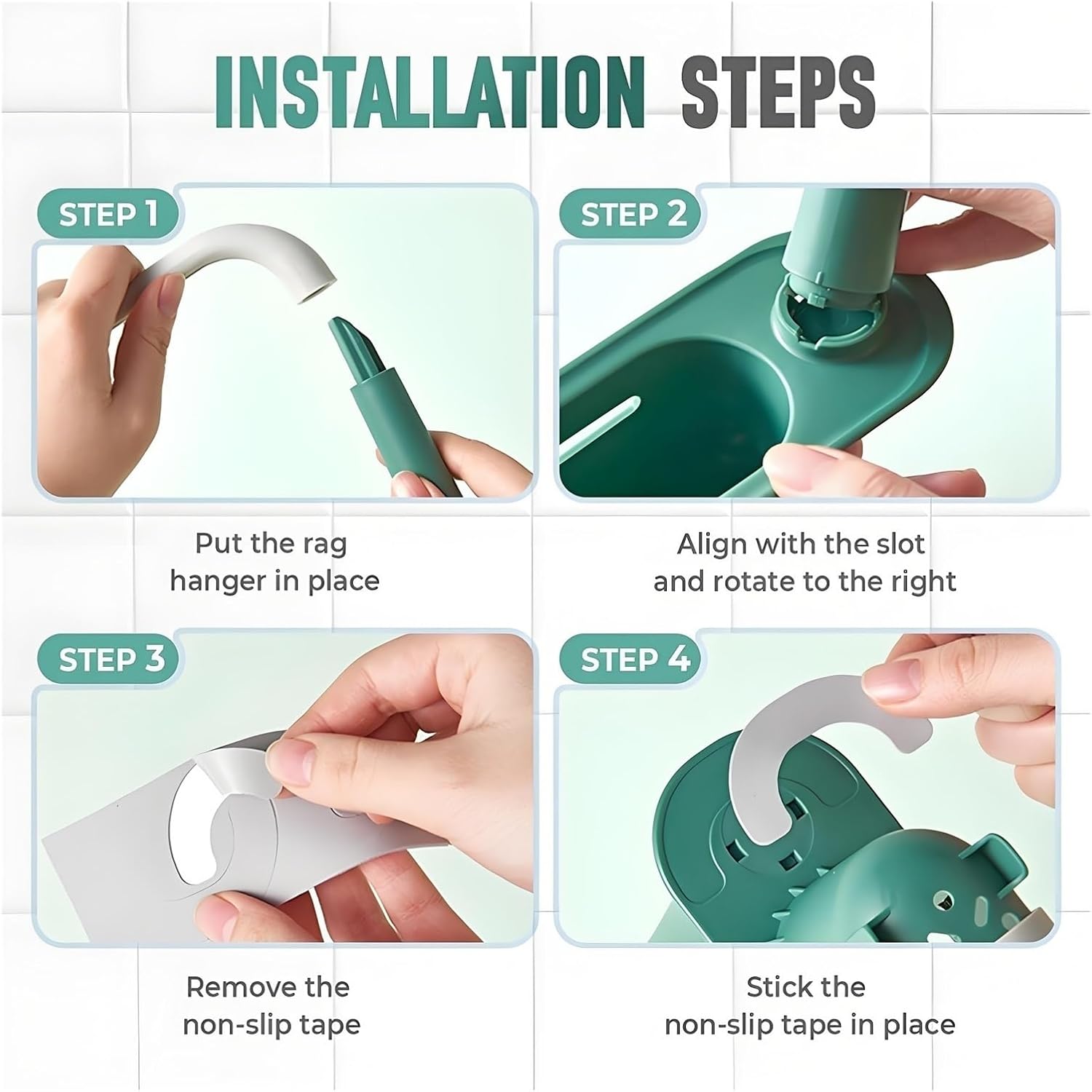 INSTALLATION STEPS

STEP 1

Put the rag hanger in place

STEP 2

Align with the slot and rotate to the right

STEP 3

Remove the non-slip tape

STEP 4

Stick the non-slip tape in place