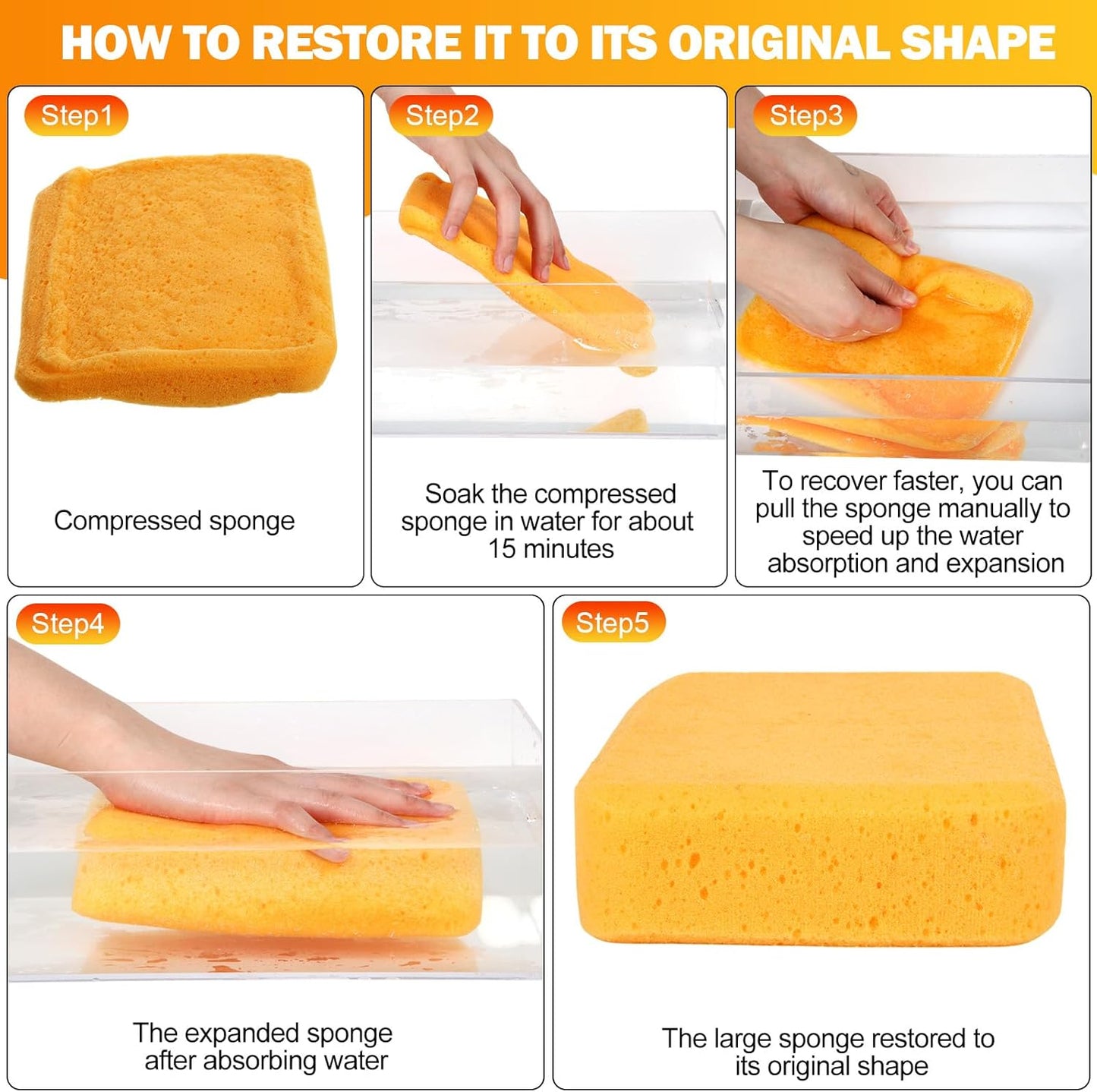 HOW TO RESTORE IT TO ITS ORIGINAL SHAPE

Step1

Compressed sponge

Step2

Soak the compressed sponge in water for about 15 minutes

Step3

To recover faster, you can pull the sponge manually to speed up the water absorption and expansion

Step4

The expanded sponge after absorbing water

Step5

The large sponge restored to its original shape