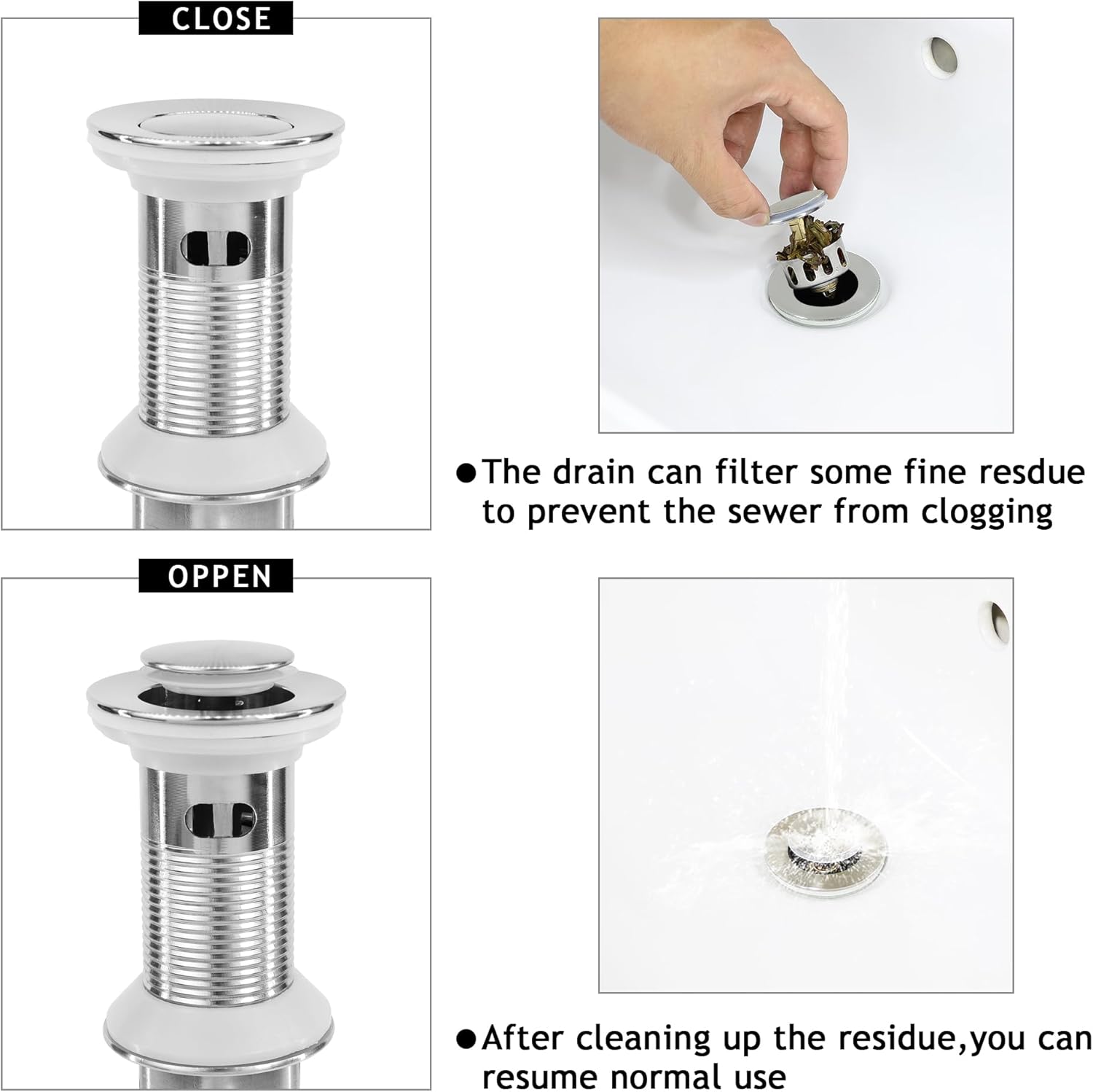 CLOSE

●The drain can filter some fine resdue to prevent the sewer from clogging

OPPEN

●After cleaning up the residue,you can resume normal use