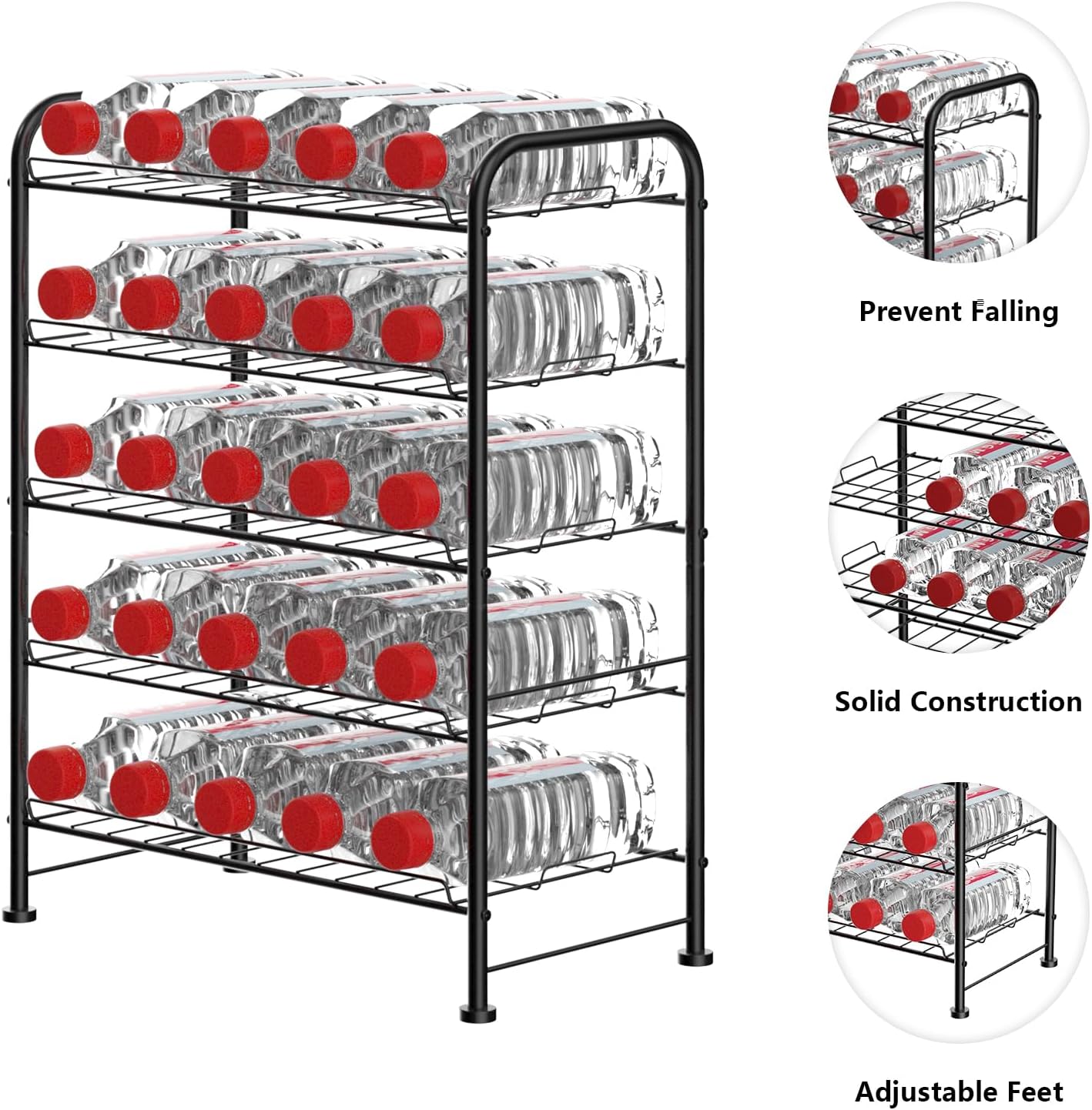 Prevent Falling

Solid Construction

Adjustable Feet