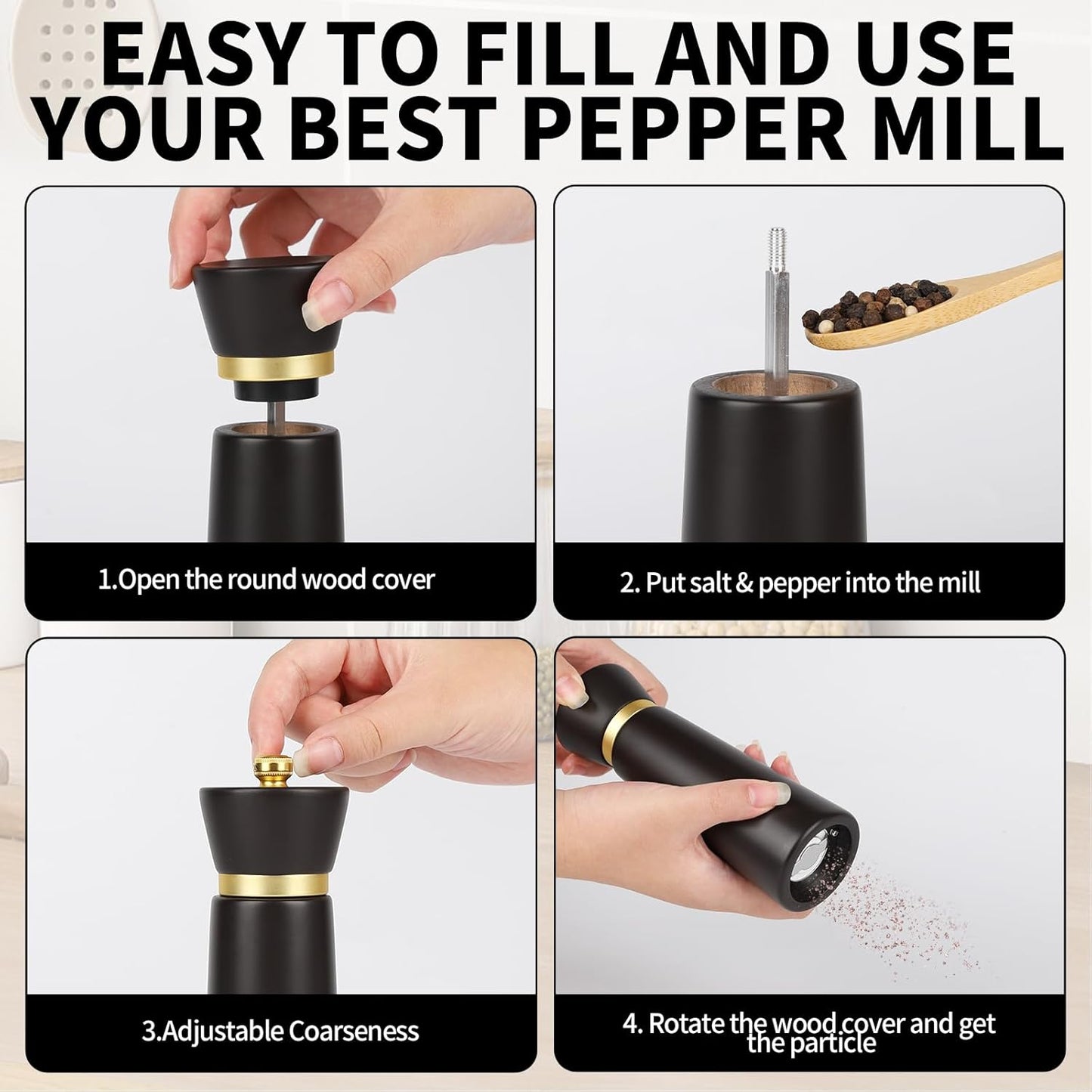 EASY TO FILL AND USE YOUR BEST PEPPER MILL

1.Open the round wood cover

2. Put salt & pepper into the mill

3.Adjustable Coarseness

4. Rotate the wood cover and get the particle