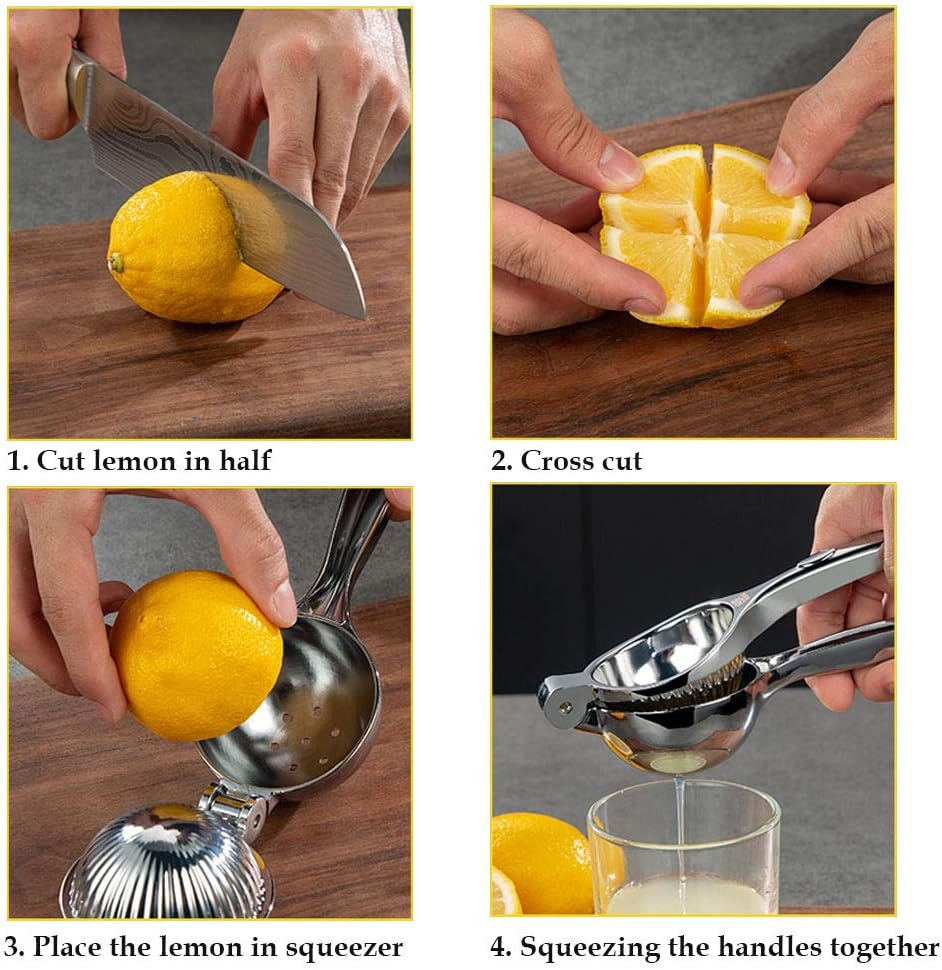 1. Cut lemon in half

2. Cross cut

3. Place the lemon in squeezer

4. Squeezing the handles together